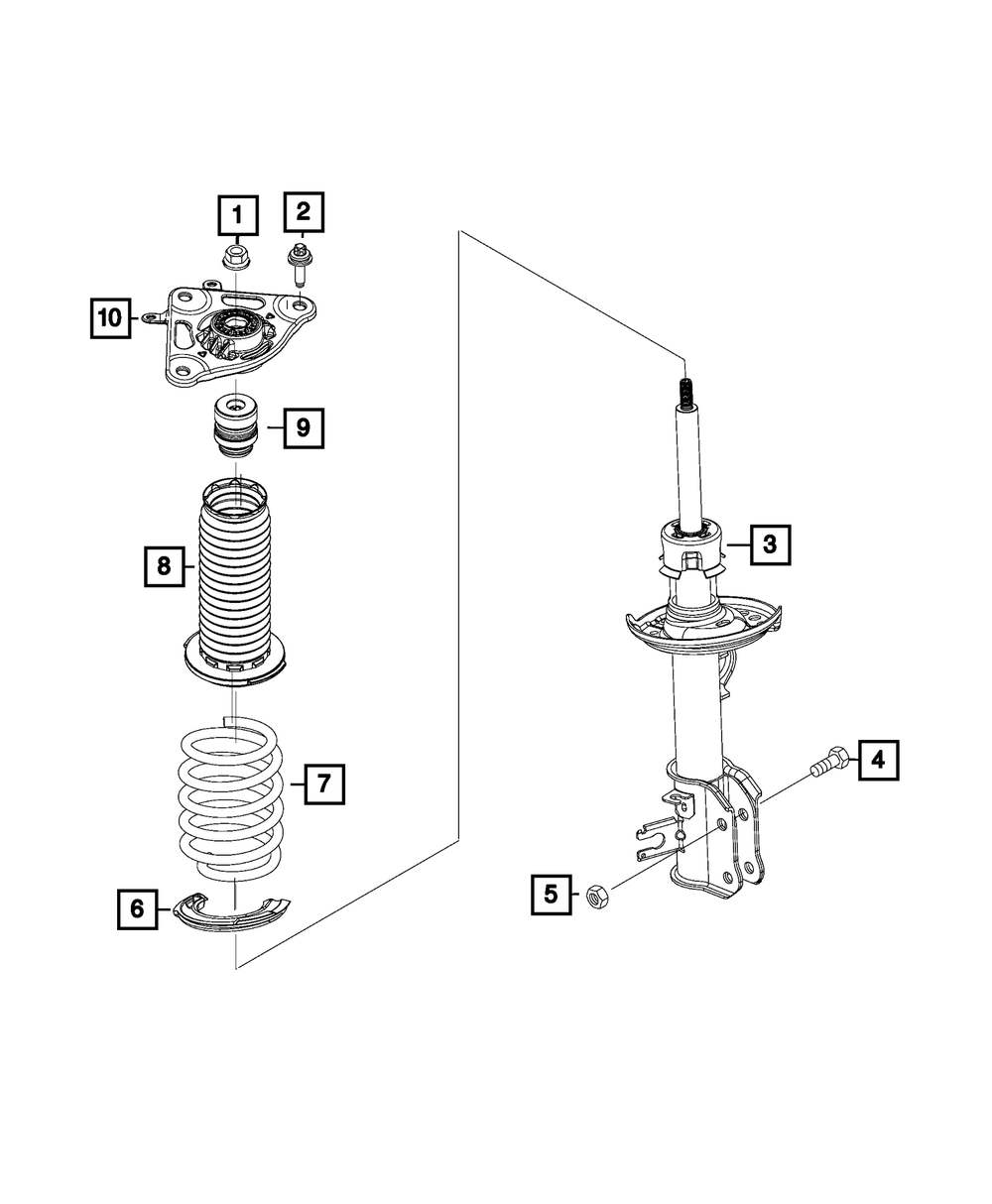 1
2
10
9
8
7
6
3
4
5