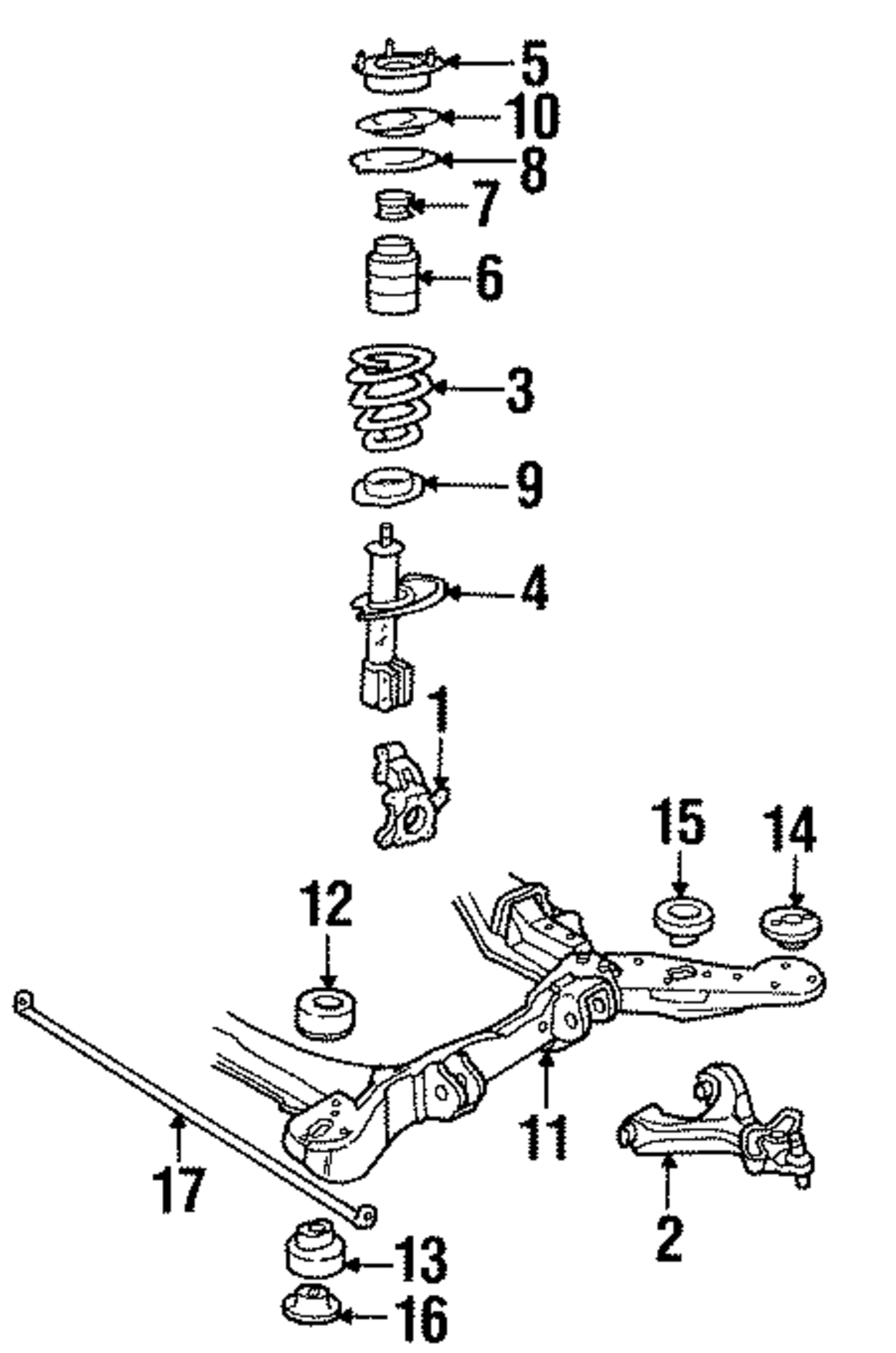 5
10
8
7
6
3
9
4
1
15
14
12
11
17
2
13
16