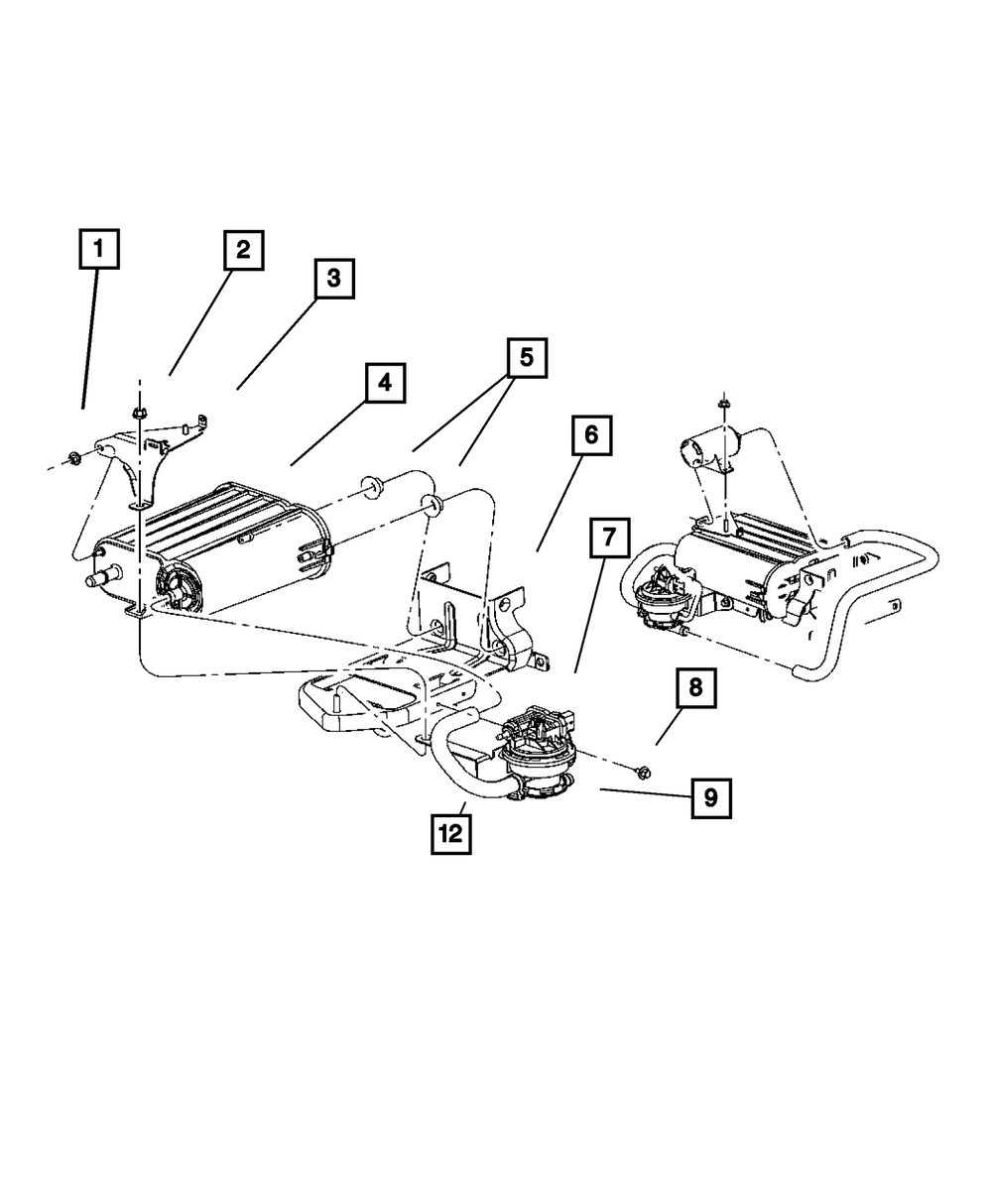 1
2
3
4
5
6
7
8
9
12