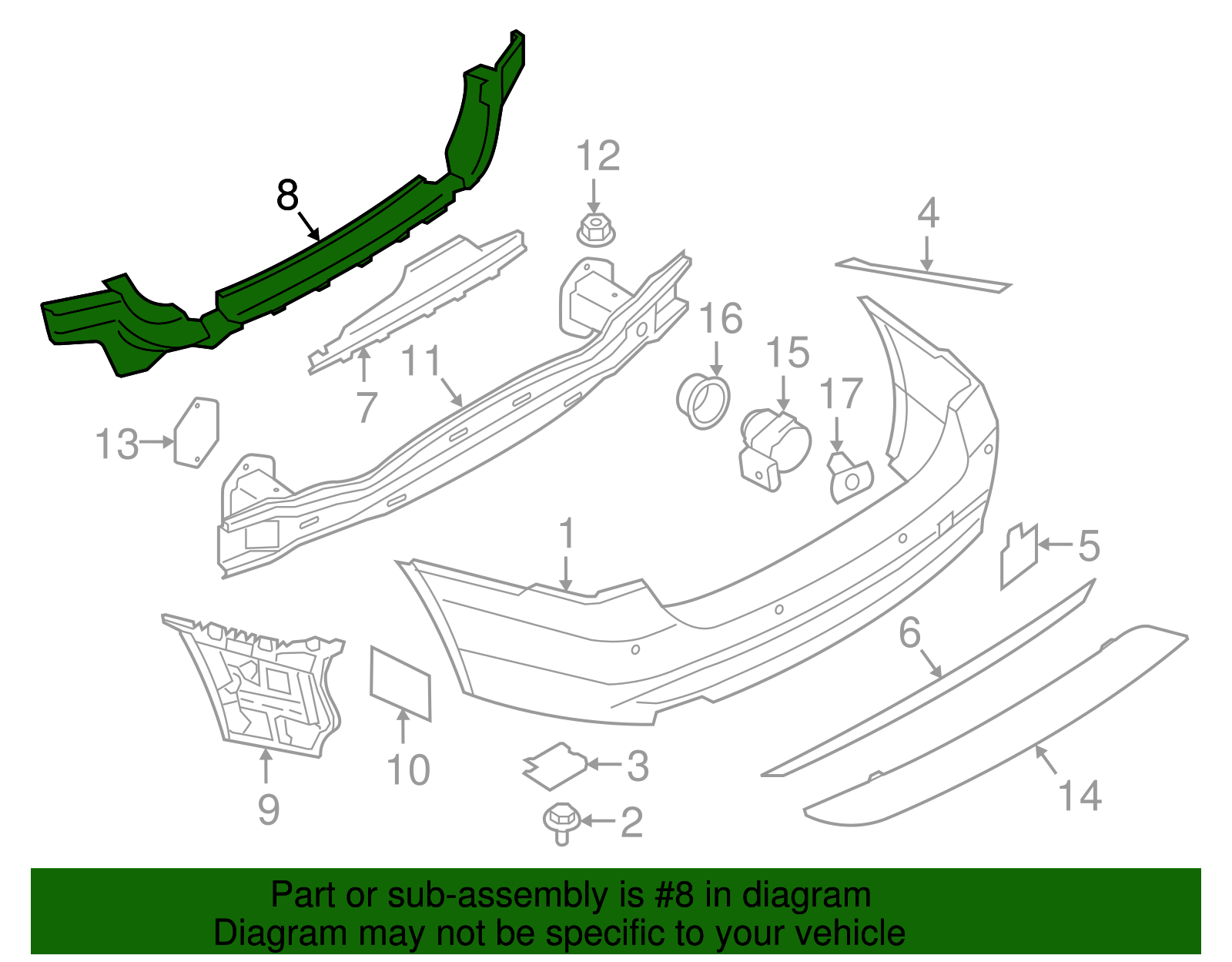 8
12
4
16
15
17
11
7
13
1
5
6
9
10
3
2
14

Part or sub-assembly is #8 in diagram
Diagram may not be specific to your vehicle