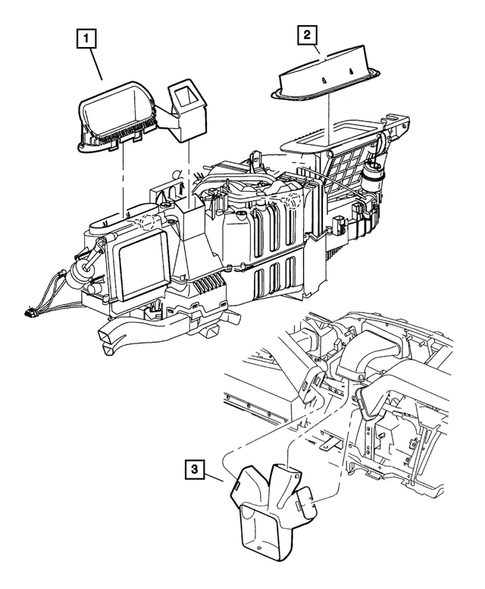 1

2

3