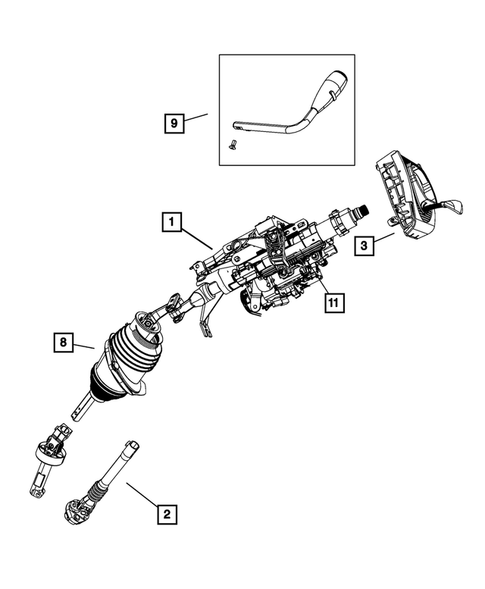 9
1
3
11
8
2