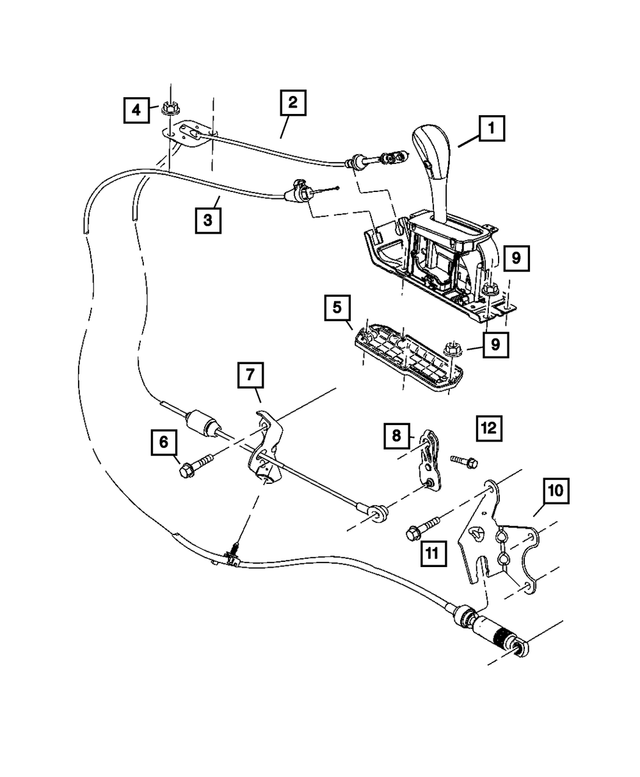 4
2
1
3
9
5
9
7
6
8
12
10
11