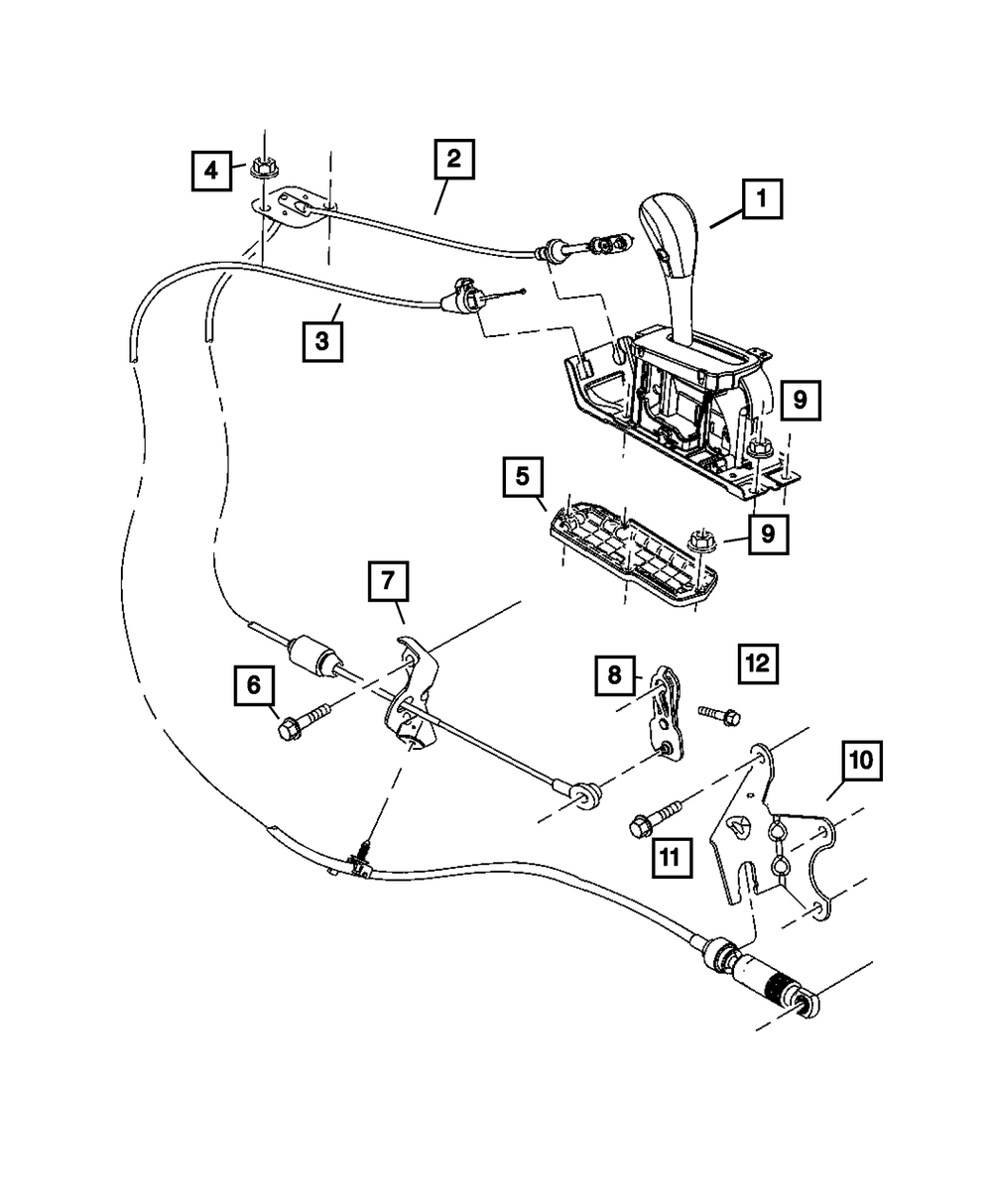 4
2
1
3
9
5
9
7
12
8
6
10
11