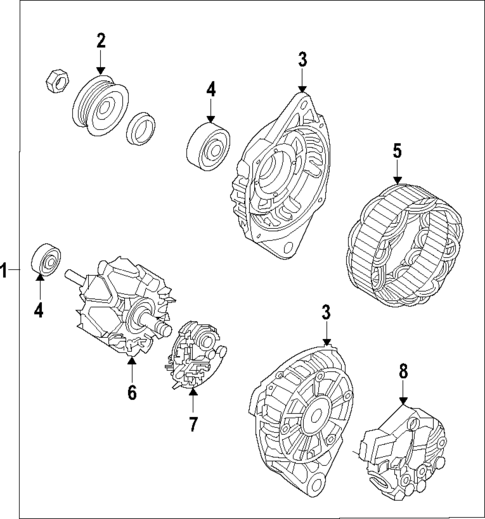 2
3
4
5
1
4
6
7
3
8