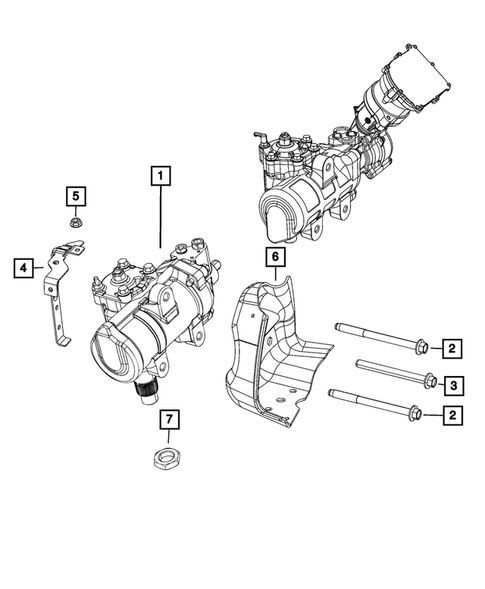 1
5
4
6
2
3
2
7