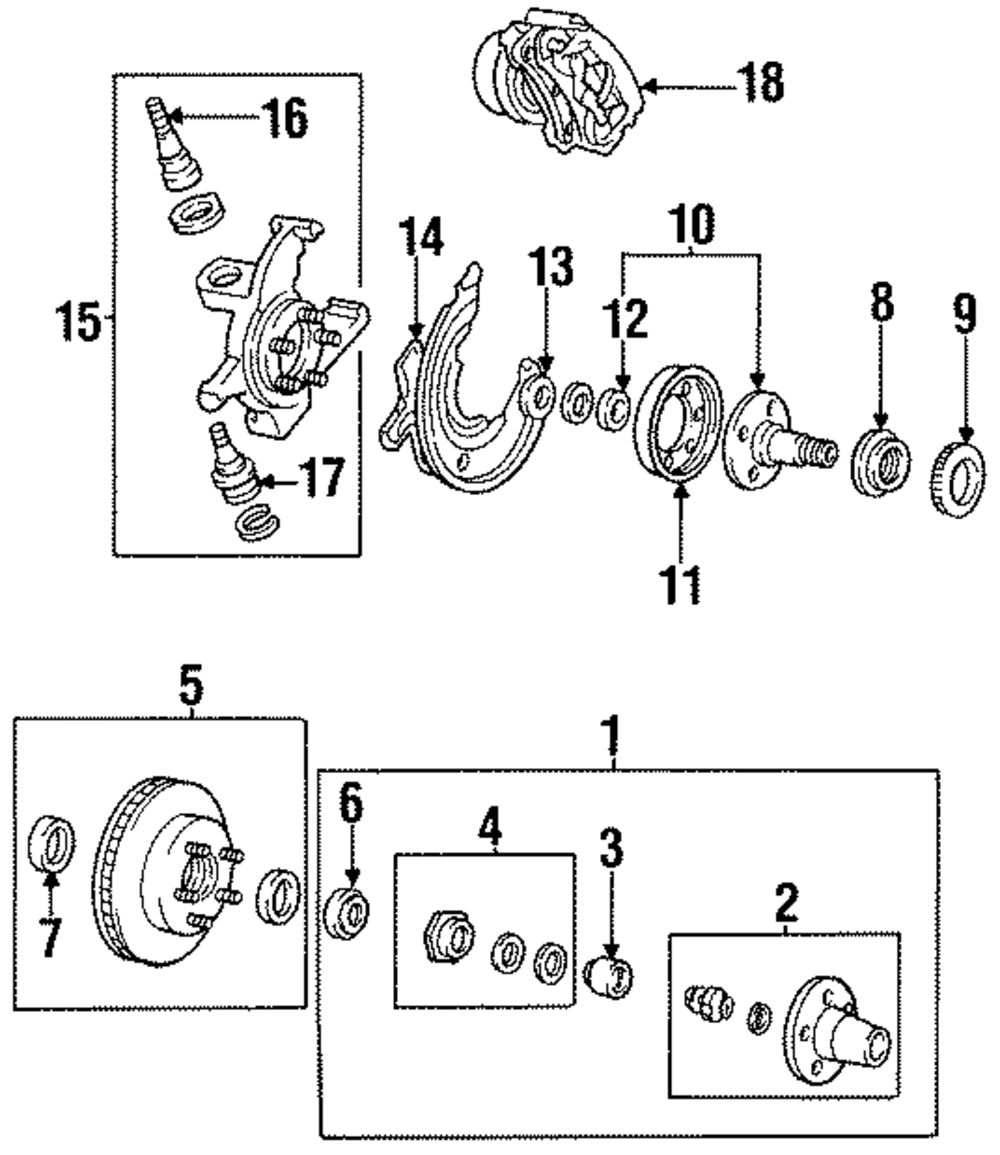 18
16
15
14
13
10
12
8
9
17
11
5
1
6
4
3
2
7