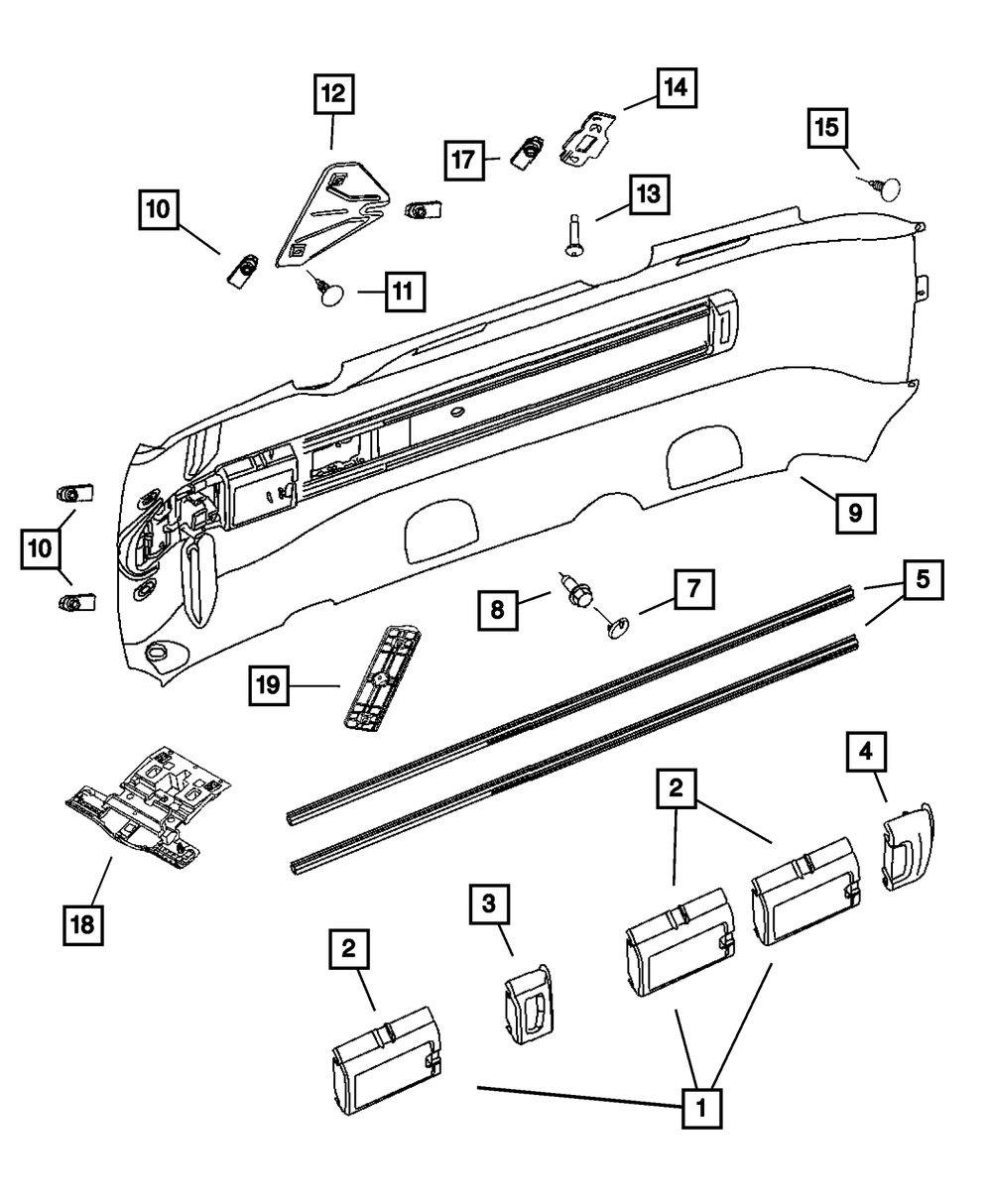 12
14
17
15
10
13
11
10
9
8
7
5
19
4
2
18
3
2
1