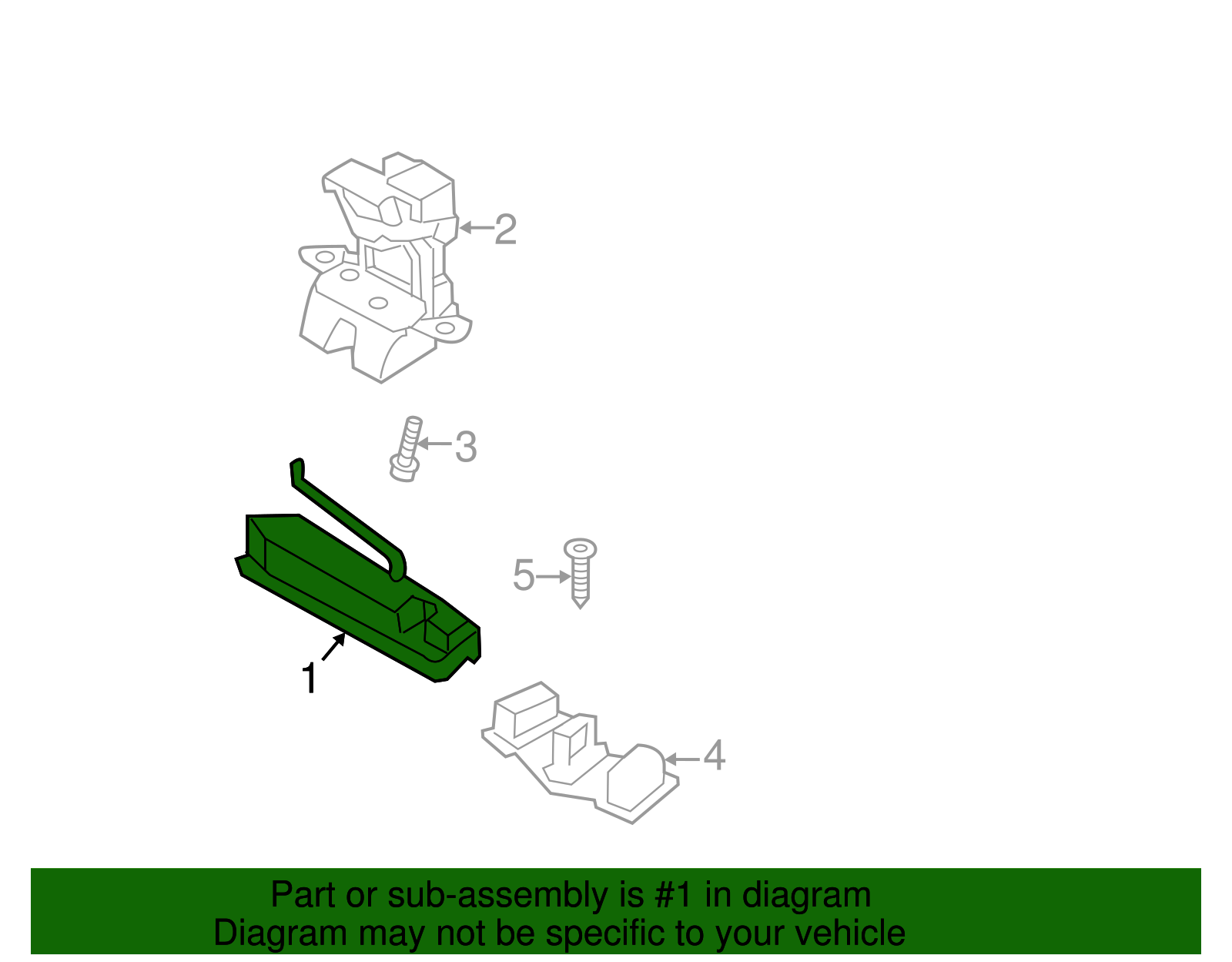 2

3

5

1

4

Part or sub-assembly is #1 in diagram
Diagram may not be specific to your vehicle