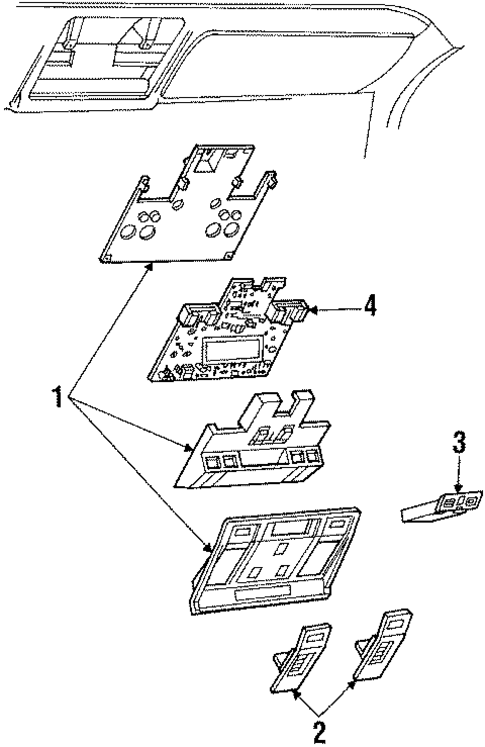 4
1
3
2