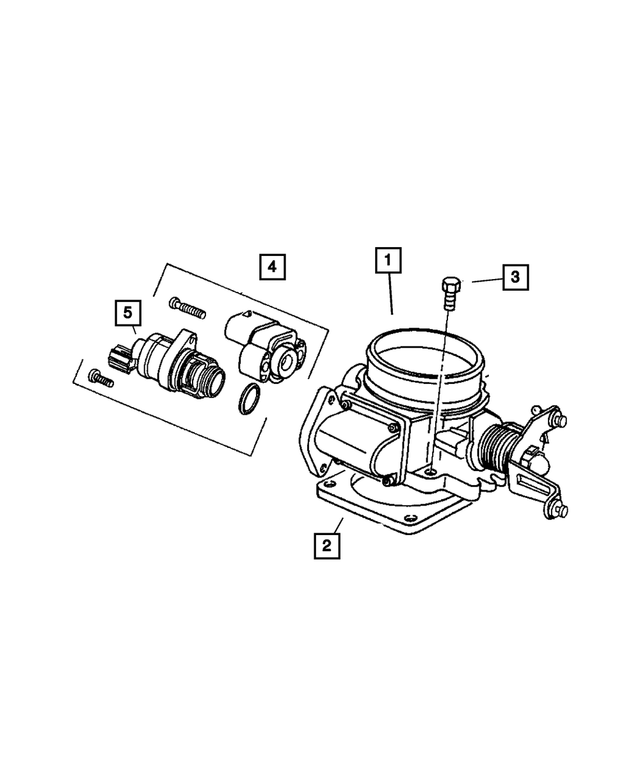 4
1
3
5
2