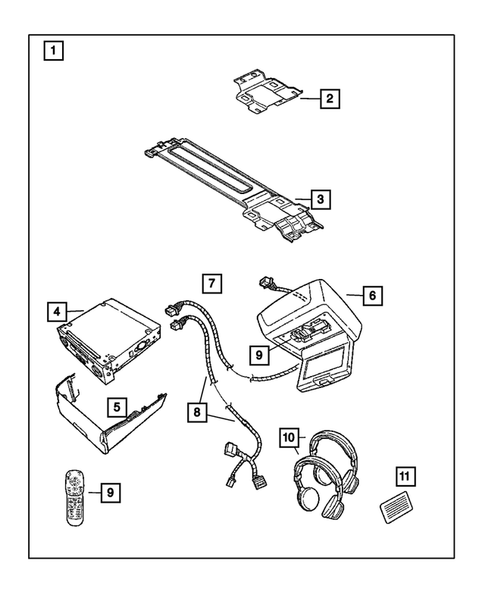 1
2
3
7
6
4
9
5
8
10
11
9