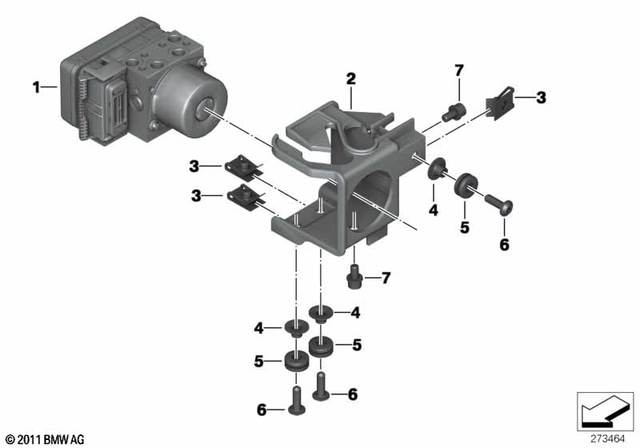 1
2
7
3
3
3
4
5
6
7
4
4
5
5
6
6
© 2011 BMW AG
273464