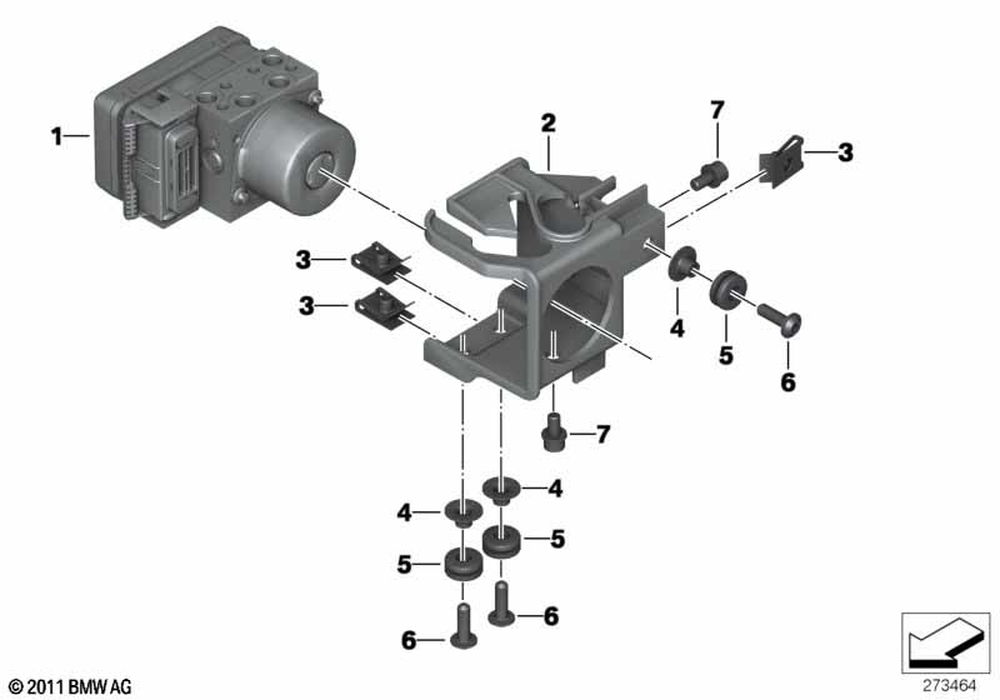 1
2
7
3
3
3
4
5
6
7
4
4
5
5
6
6
© 2011 BMW AG
273464