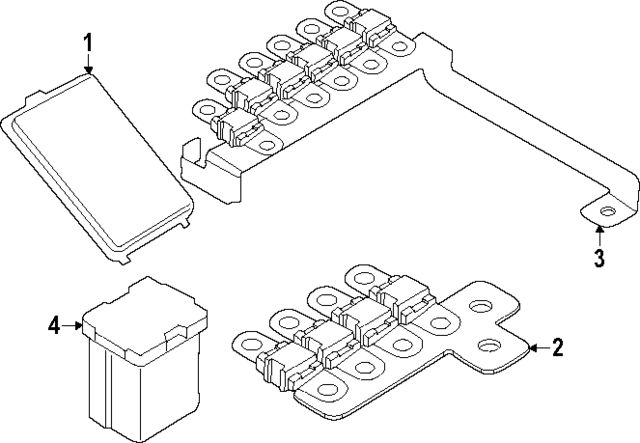 1
3
4
2