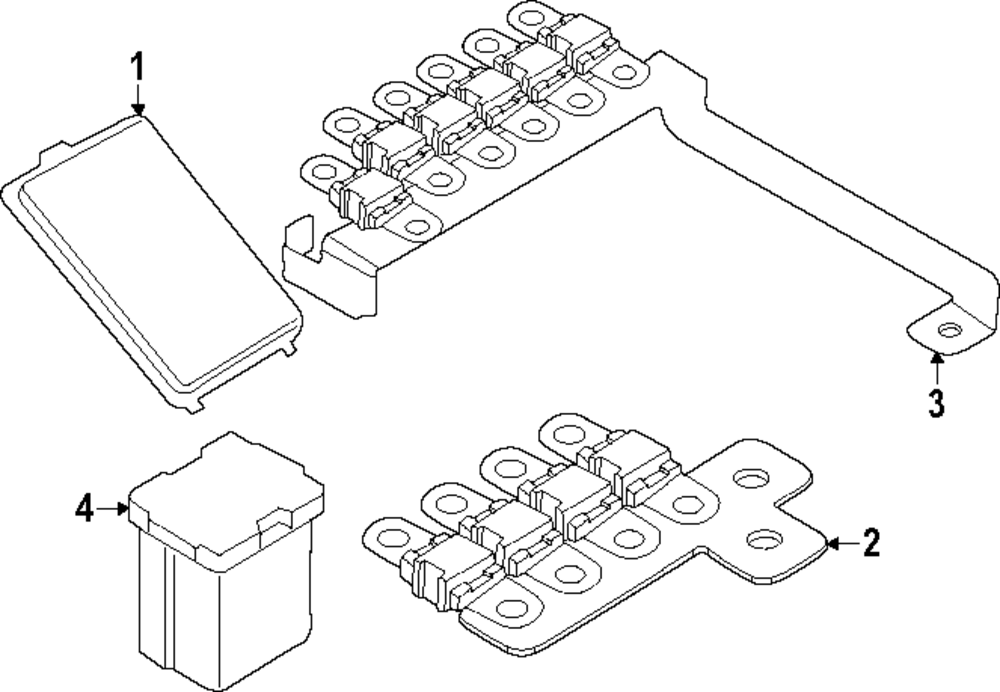 1
3
4
2