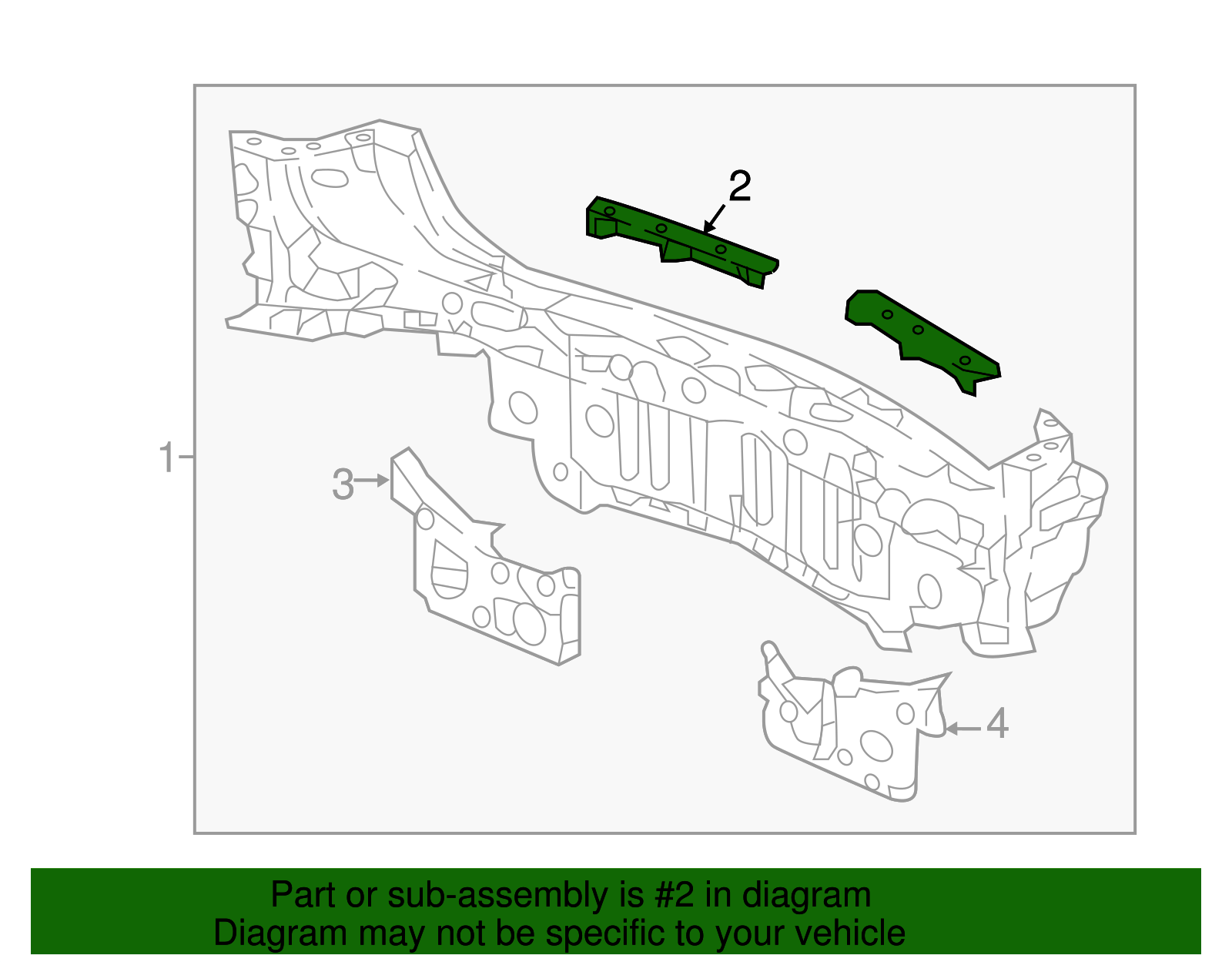 2
1
3
4
Part or sub-assembly is #2 in diagram
Diagram may not be specific to your vehicle