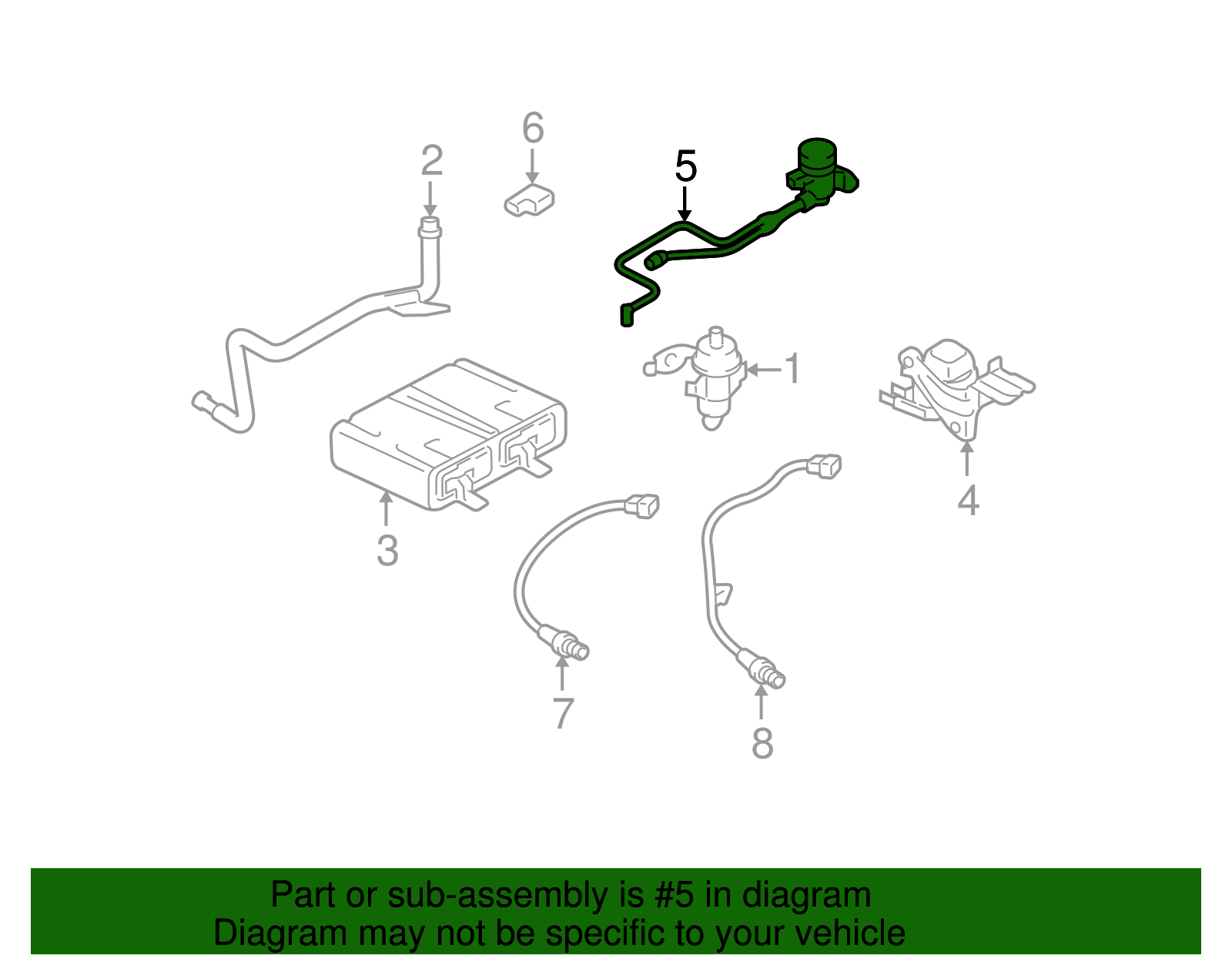 6
2
5
1
4
3
7
8

Part or sub-assembly is #5 in diagram
Diagram may not be specific to your vehicle