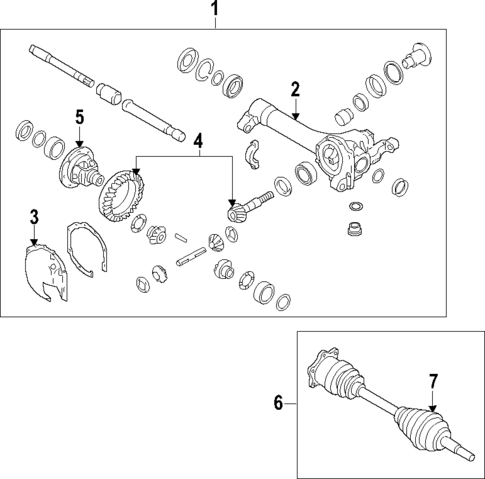 1
2
5
4
3
6
7