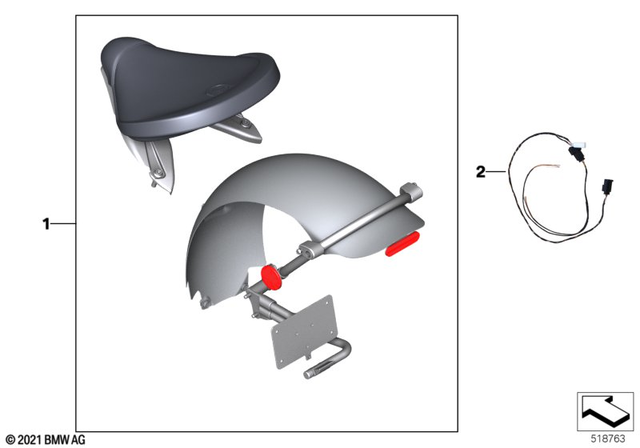 1

2

© 2021 BMW AG

518763