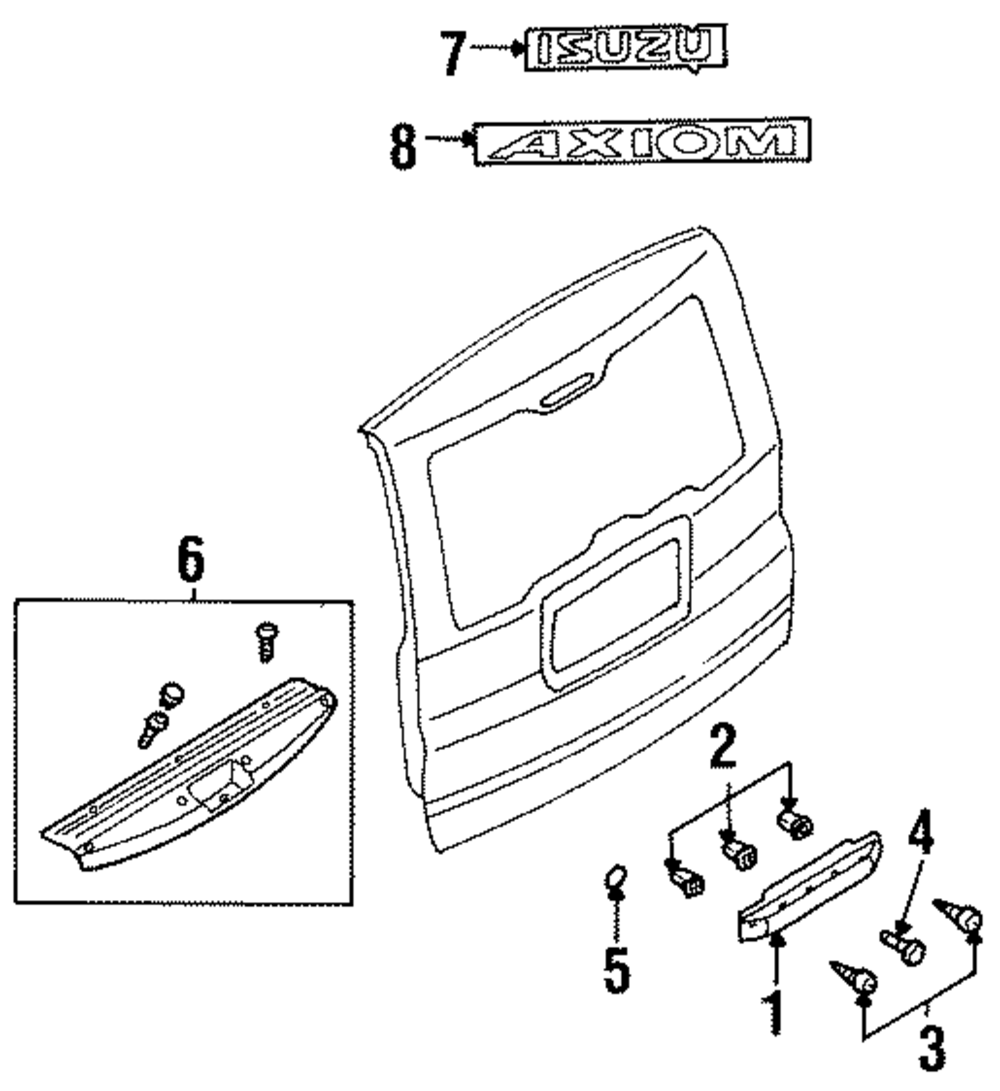 7 ISUZU
8 AXIOM
6
2
4
5
1
3