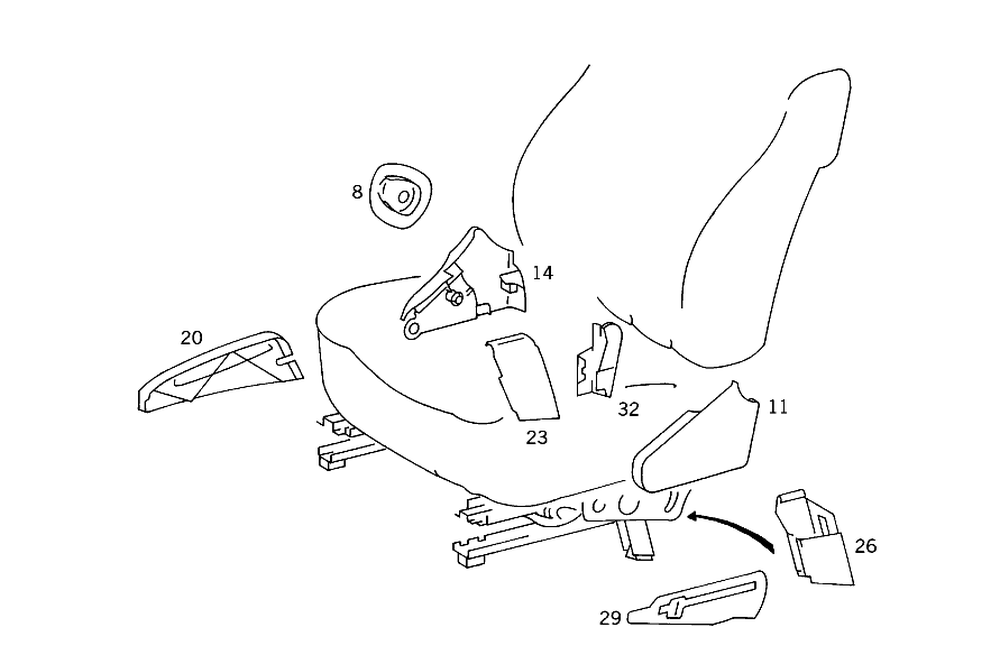 8
14
20
23
32
11
26
29