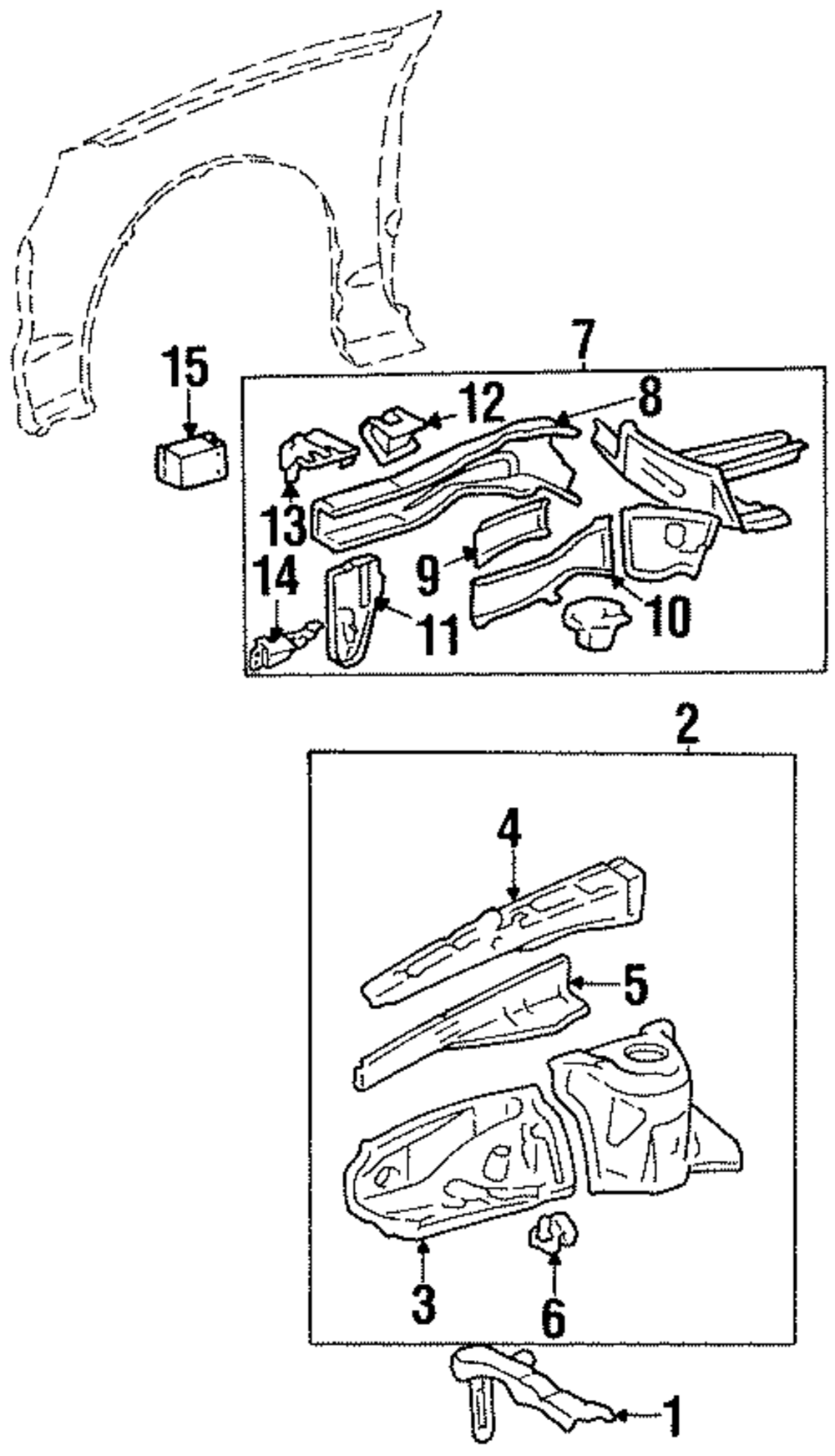 7
15
12
8
13
9
14
11
10
2
4
5
3
6
1