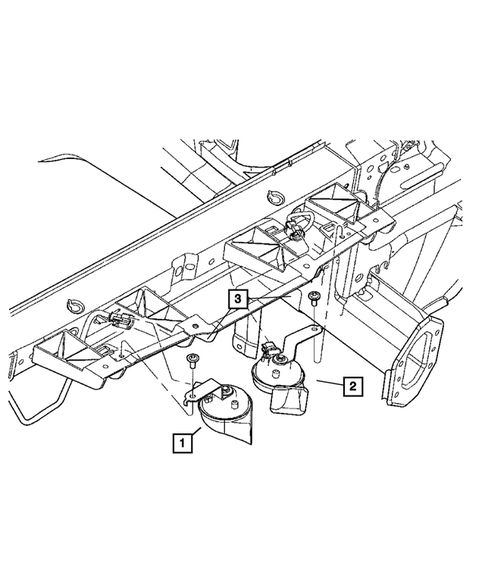 3
2
1