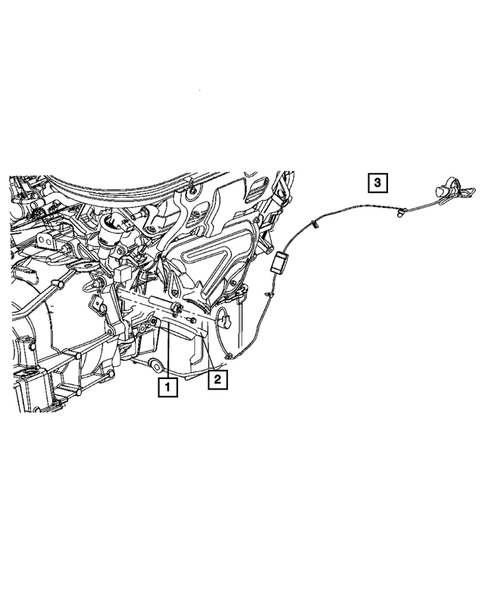 3

1

2