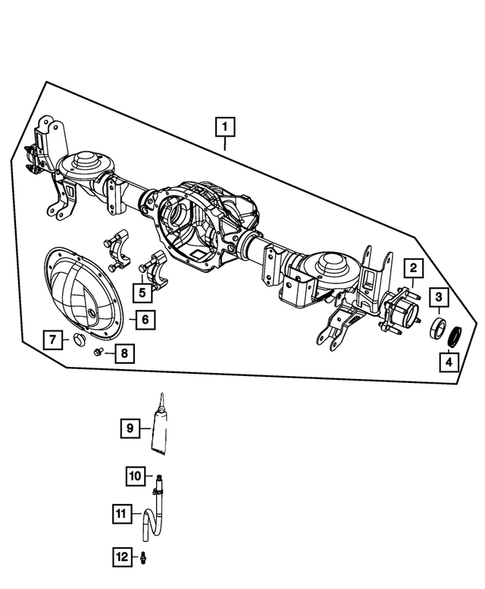 1
2
3
4
5
6
7
8
9
10
11
12