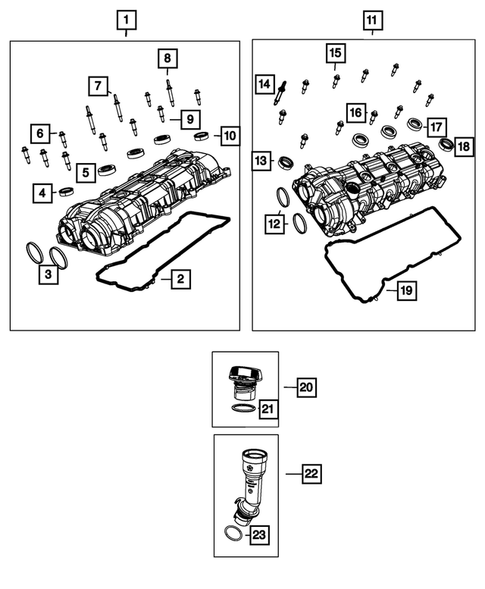 1
8
7
9
6
10
5
4
3
2
11
15
14
16
17
18
13
12
19
20
21
22
23