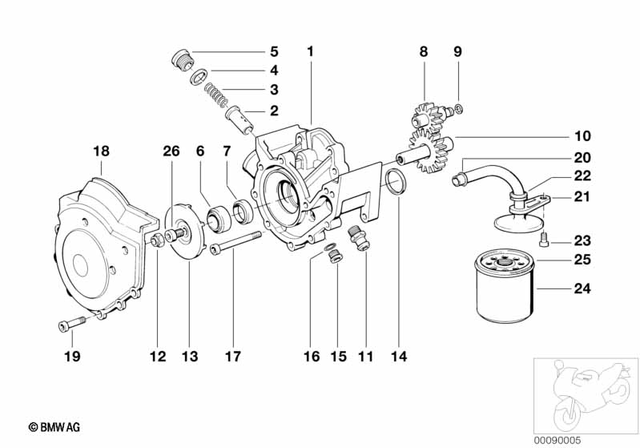 5
4
3
2
1
8
9
10
20
22
21
23
25
24
18
26
6
7
19
12
13
17
16
15
11
14
© BMW AG
00090005