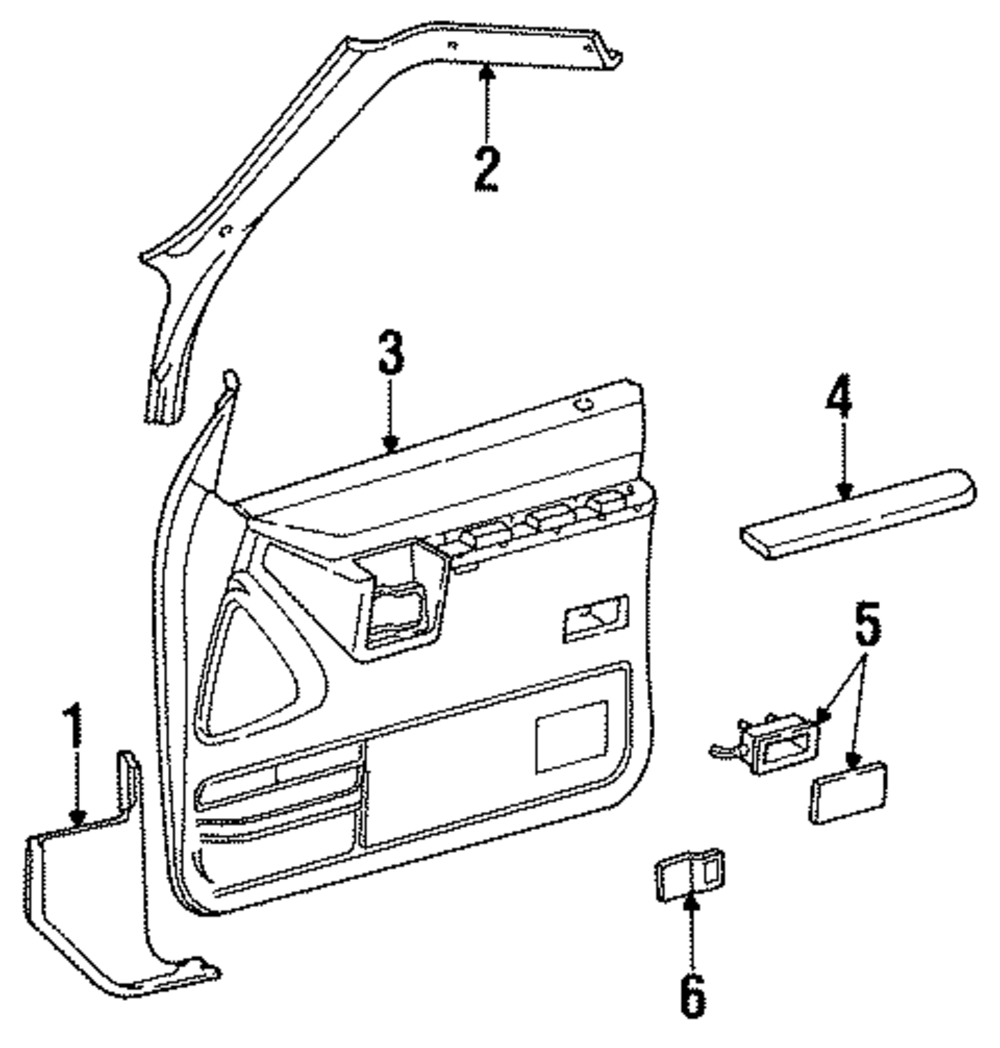 2
3
4
5
1
6