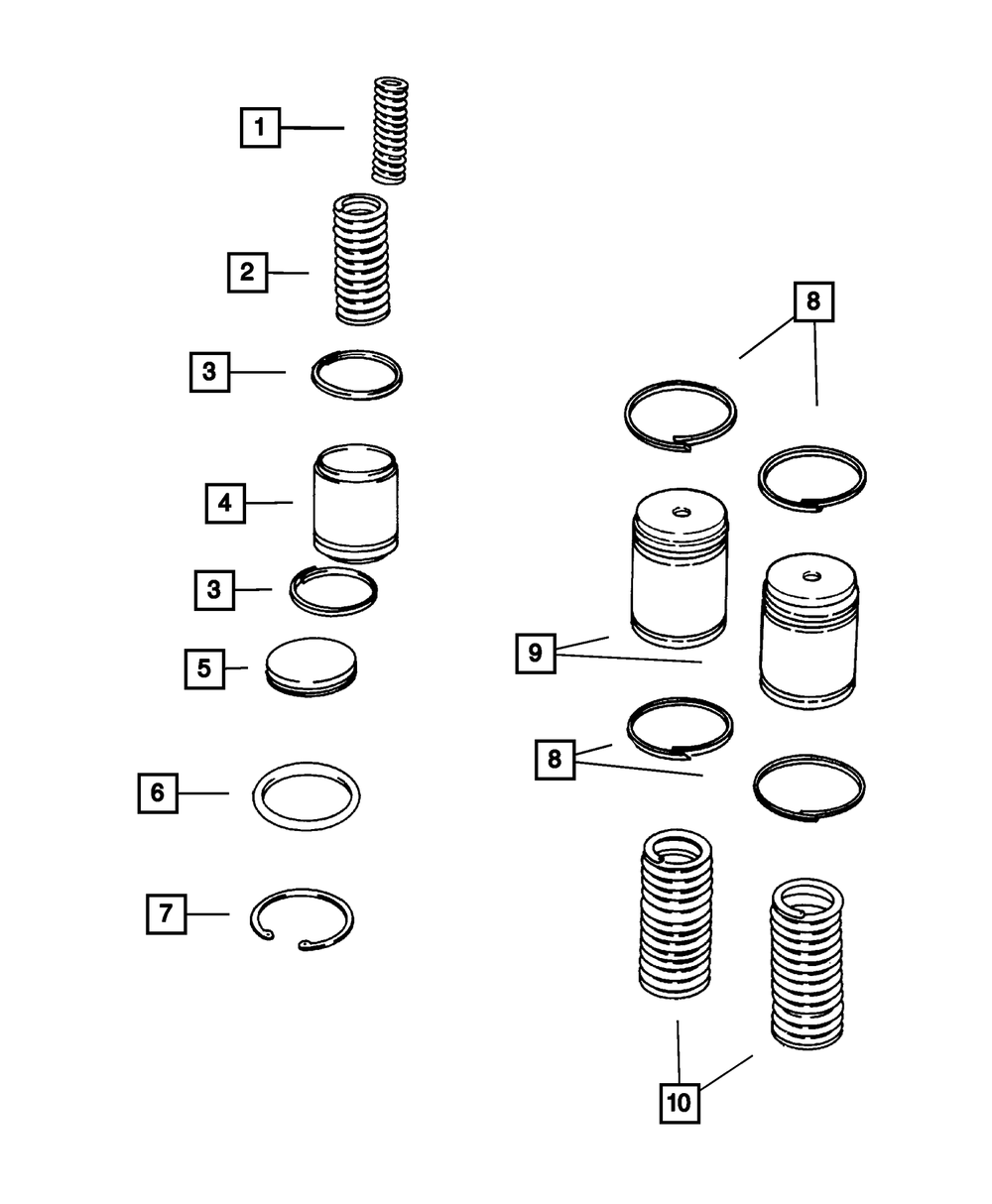 1
2
3
4
3
5
6
7
8
9
8
10