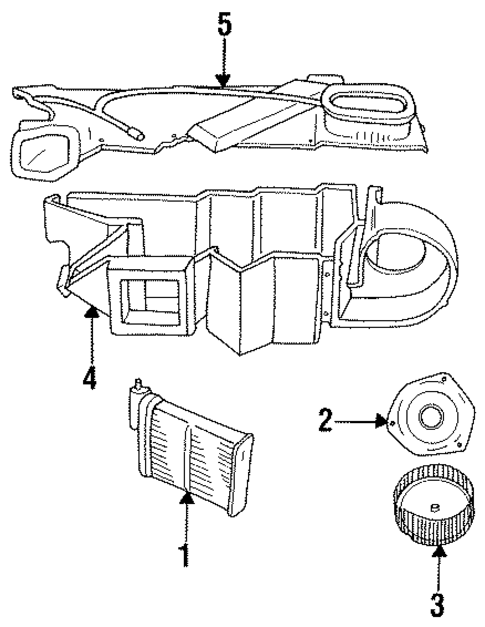 5
4
2
1
3