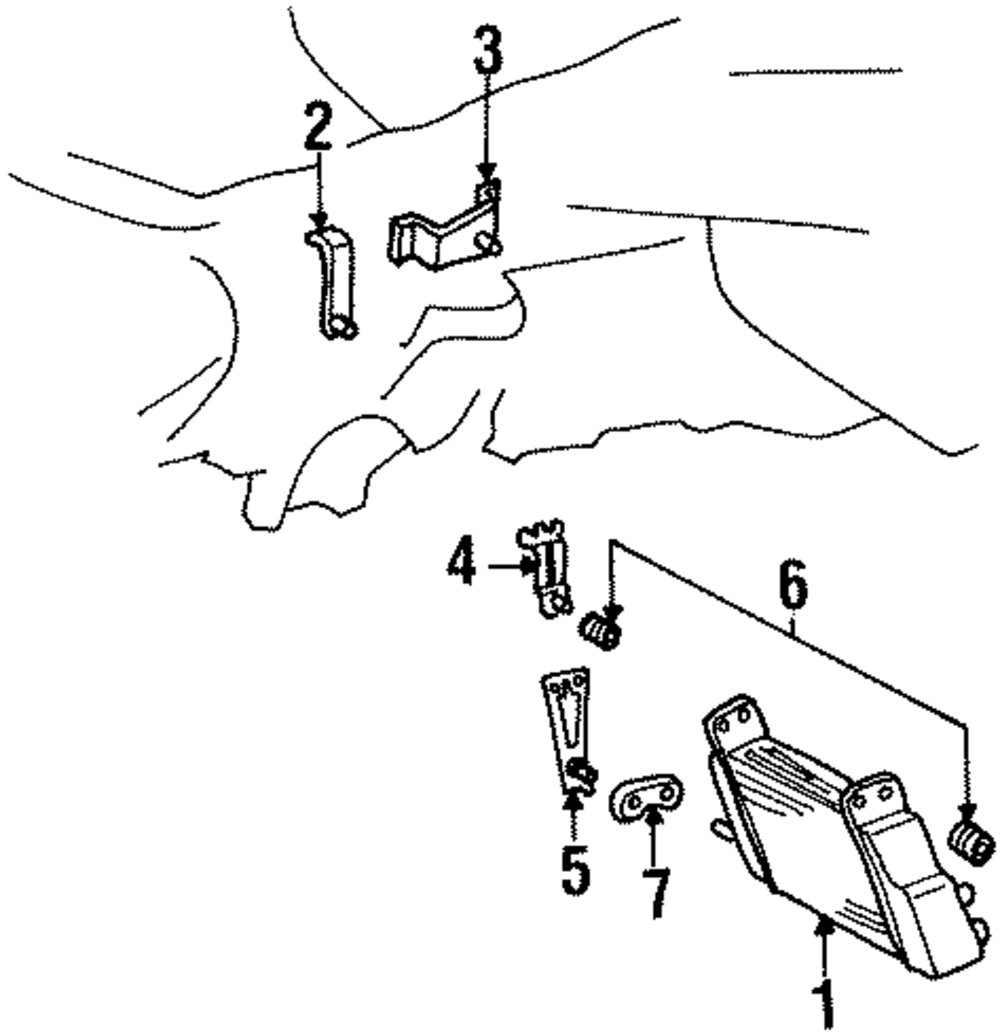 3
2
4
6
5
7
1