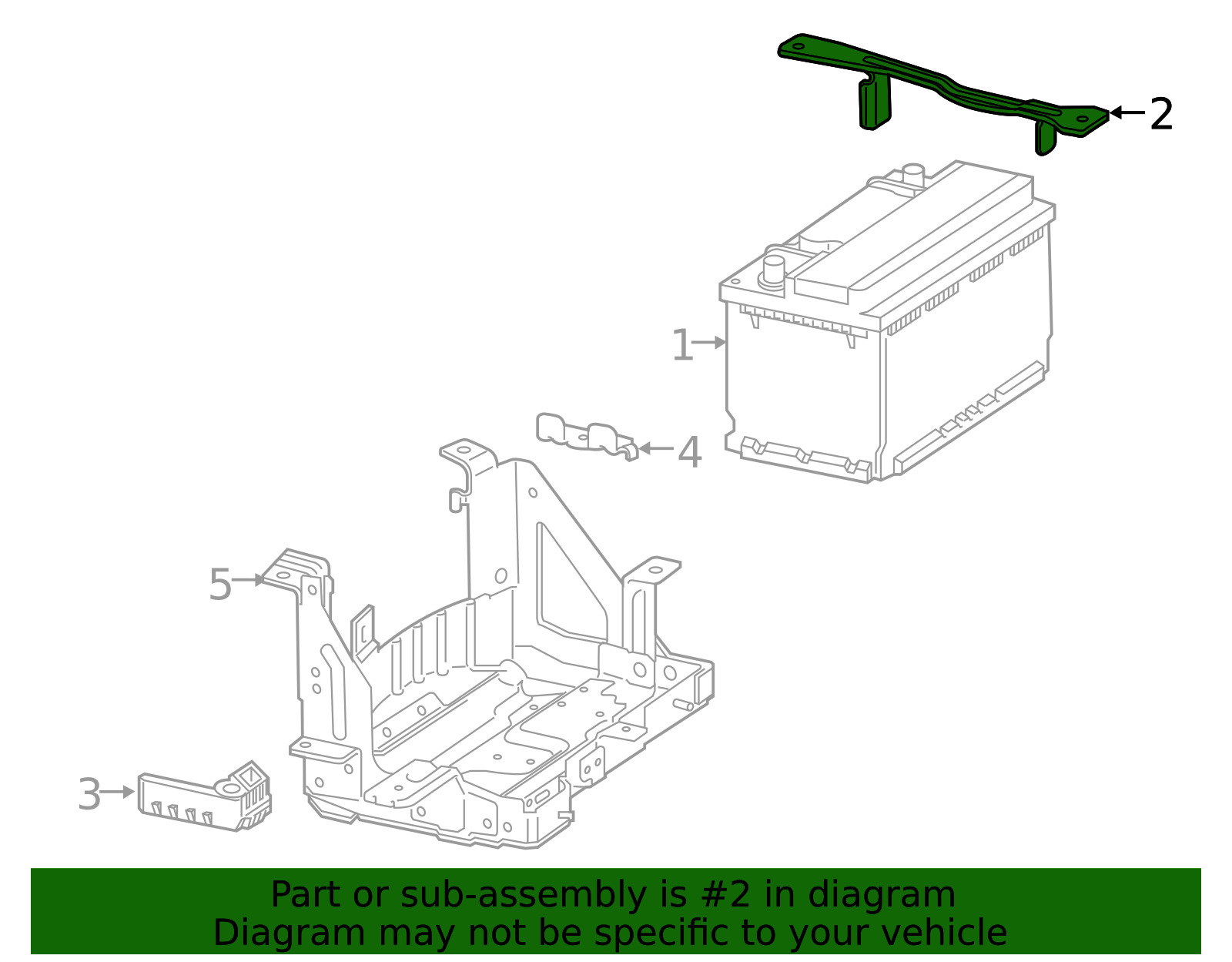 2
1
4
5
3

Part or sub-assembly is #2 in diagram
Diagram may not be specific to your vehicle