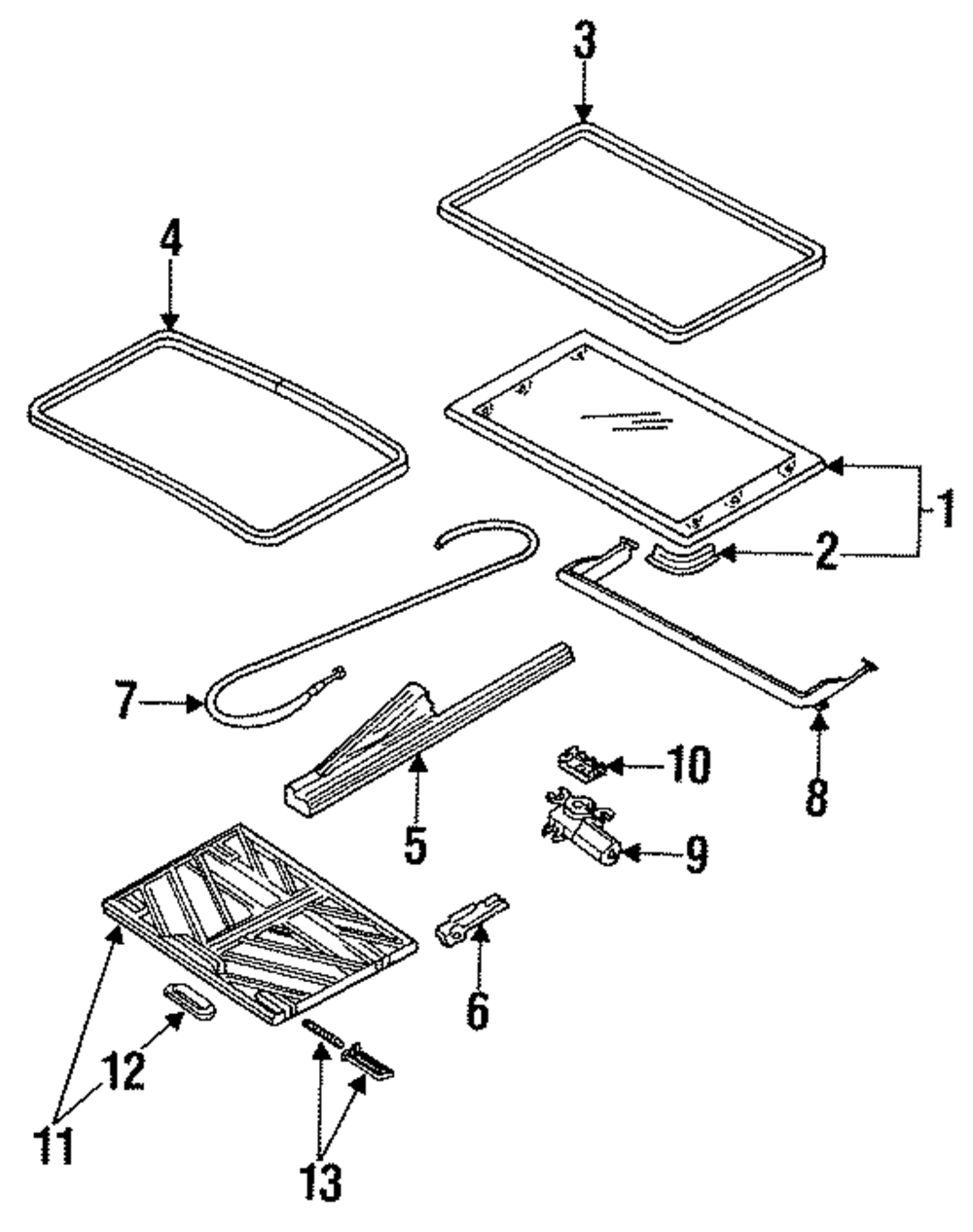 3
4
1
2
7
10
8
5
9
6
12
11
13