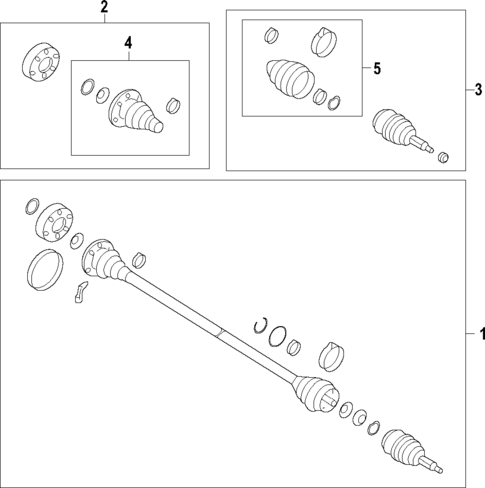 2
4
5
3
1