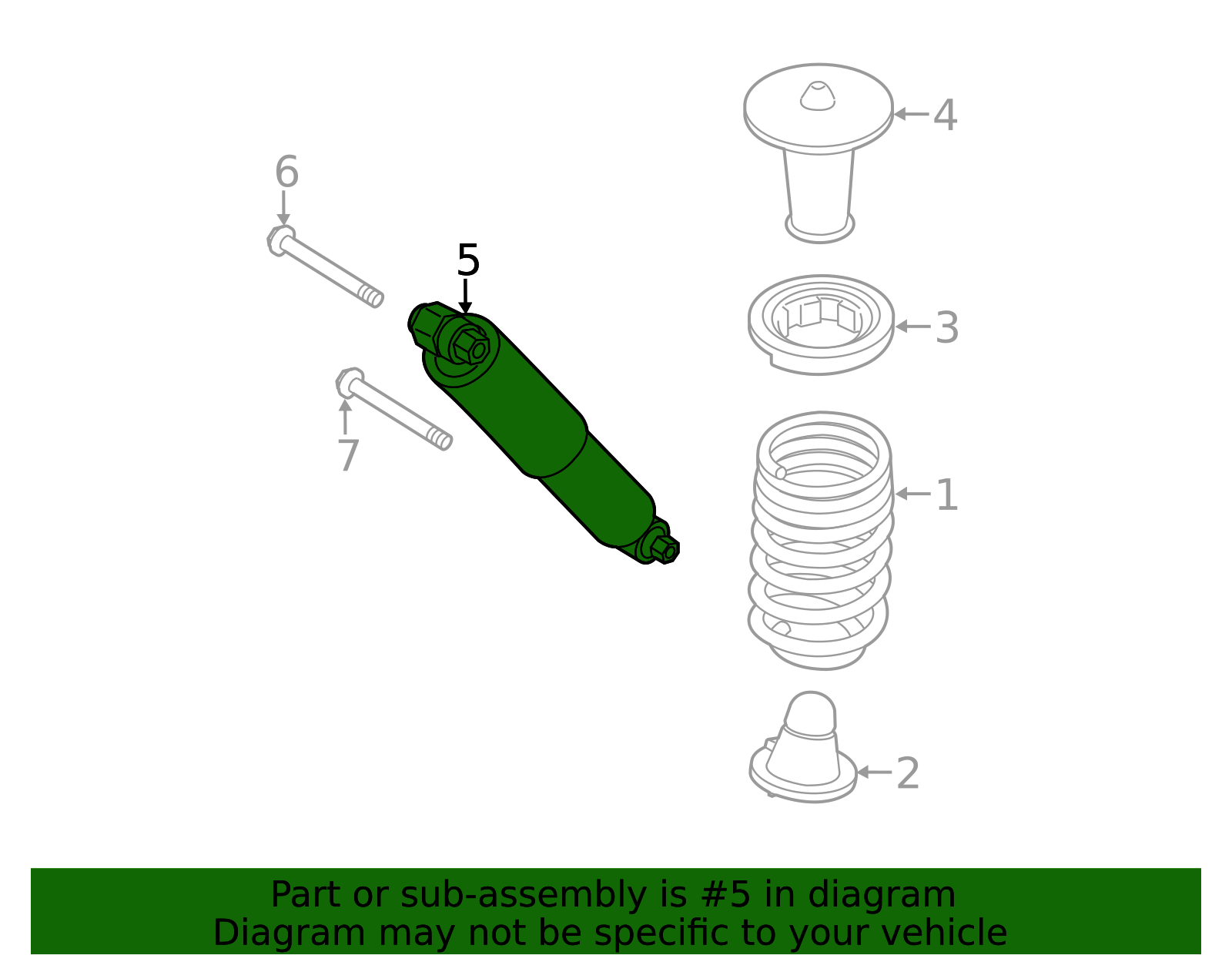 4
6
5
3
7
1
2

Part or sub-assembly is #5 in diagram
Diagram may not be specific to your vehicle