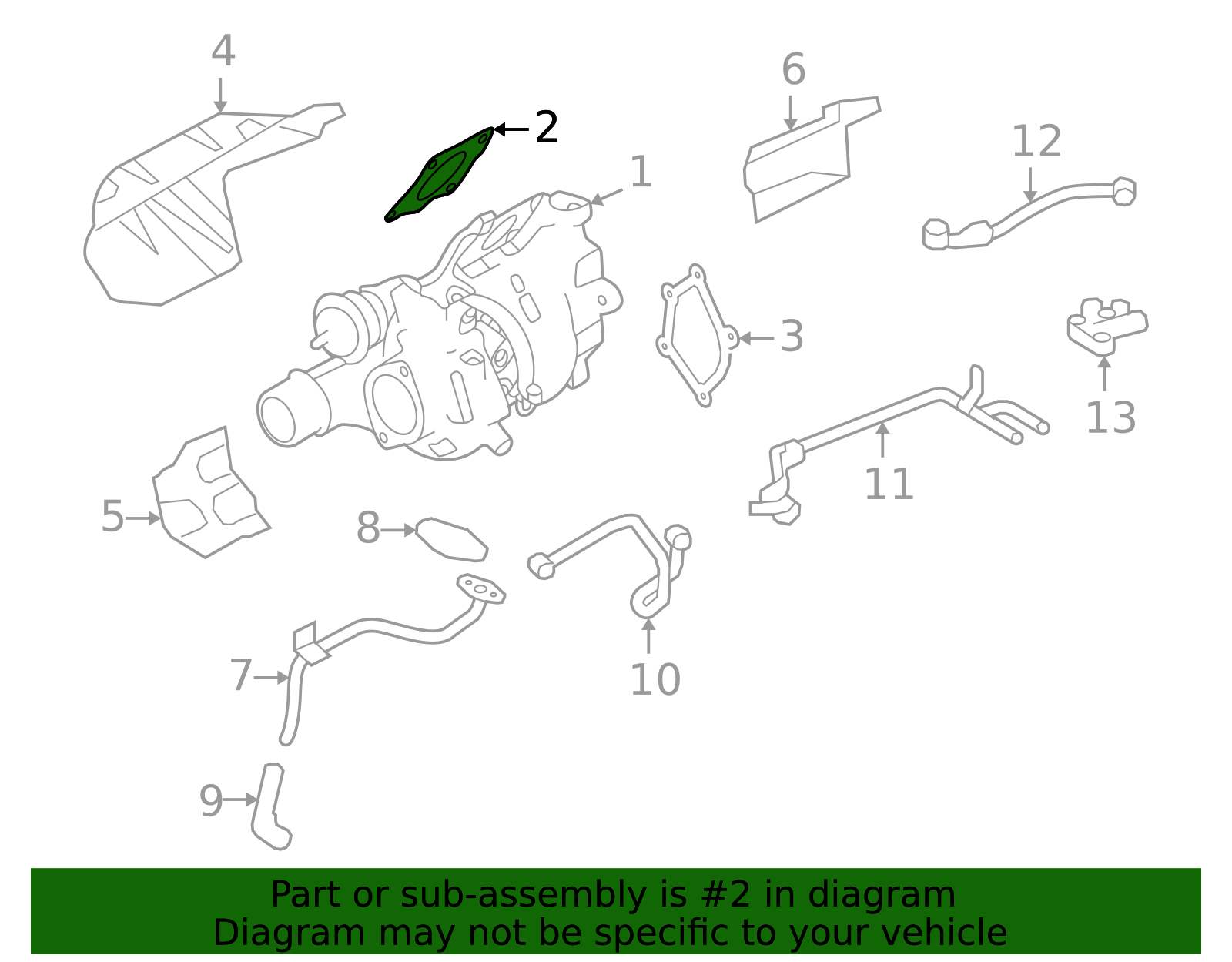 4
2
1
6
12
3
13
11
5
8
10
7
9

Part or sub-assembly is #2 in diagram
Diagram may not be specific to your vehicle