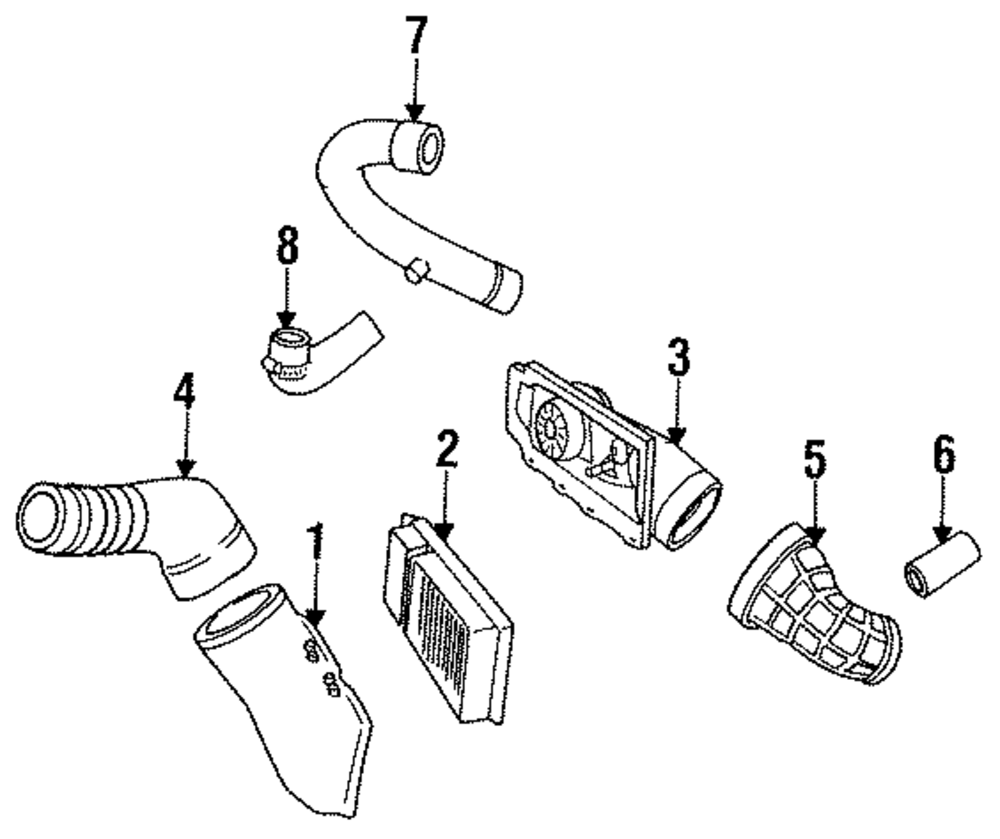 7

8

3

4

2

5

6

1