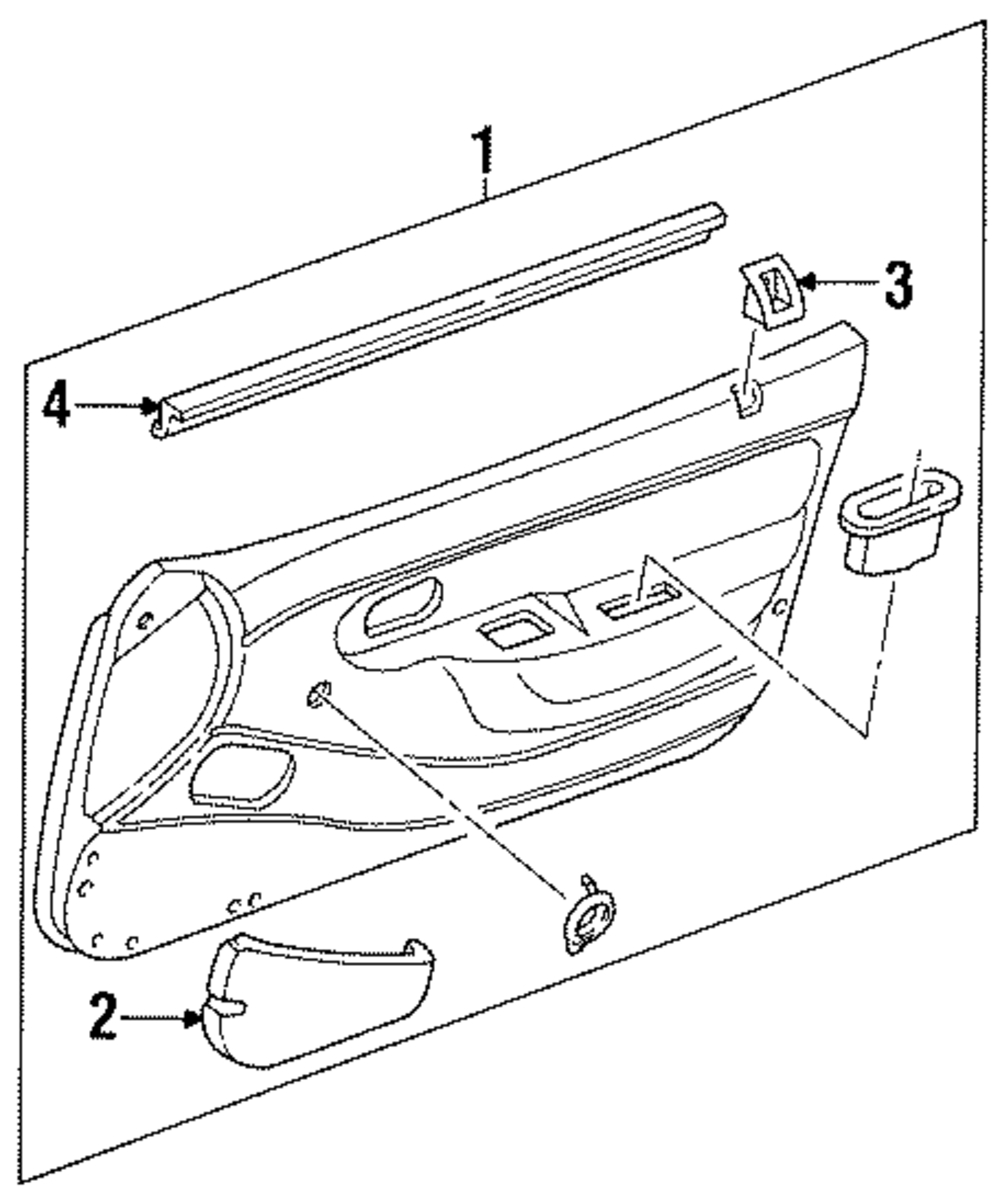 1
3
4
2