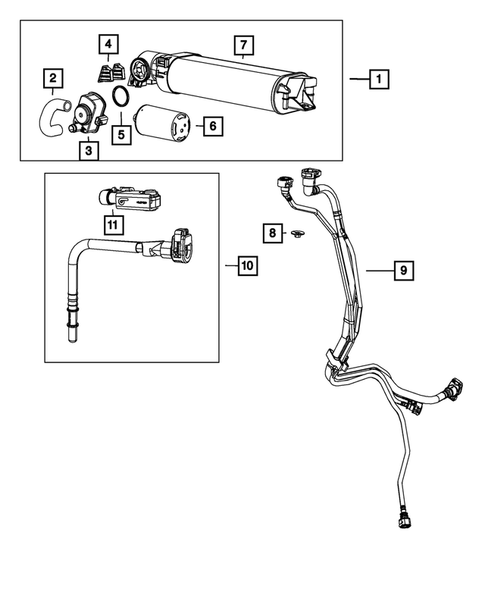 4
7
2
1
5
6
3
11
8
10
9