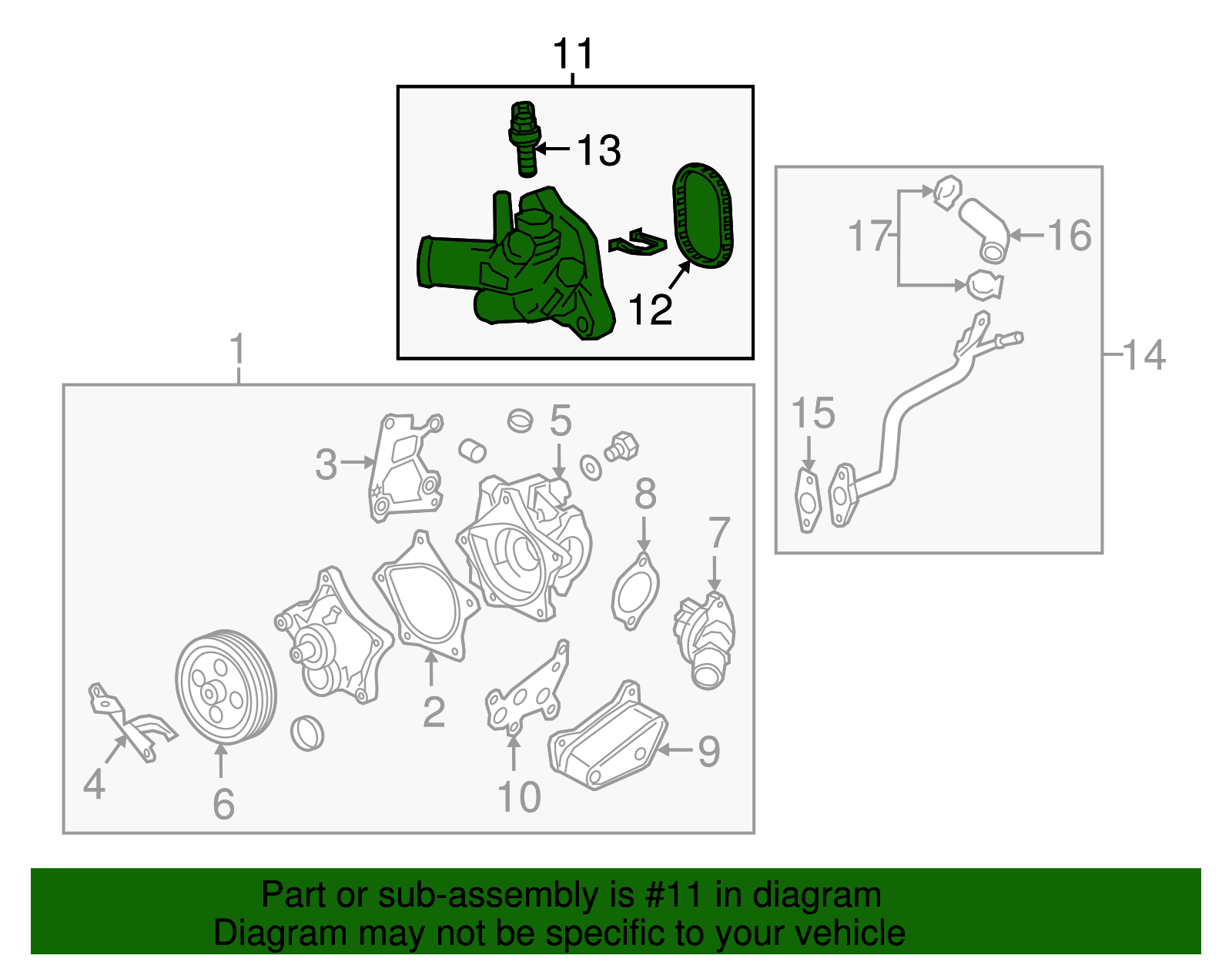 11
13
12
17
16
14
15
1
3
5
8
7
2
4
6
10
9

Part or sub-assembly is #11 in diagram
Diagram may not be specific to your vehicle