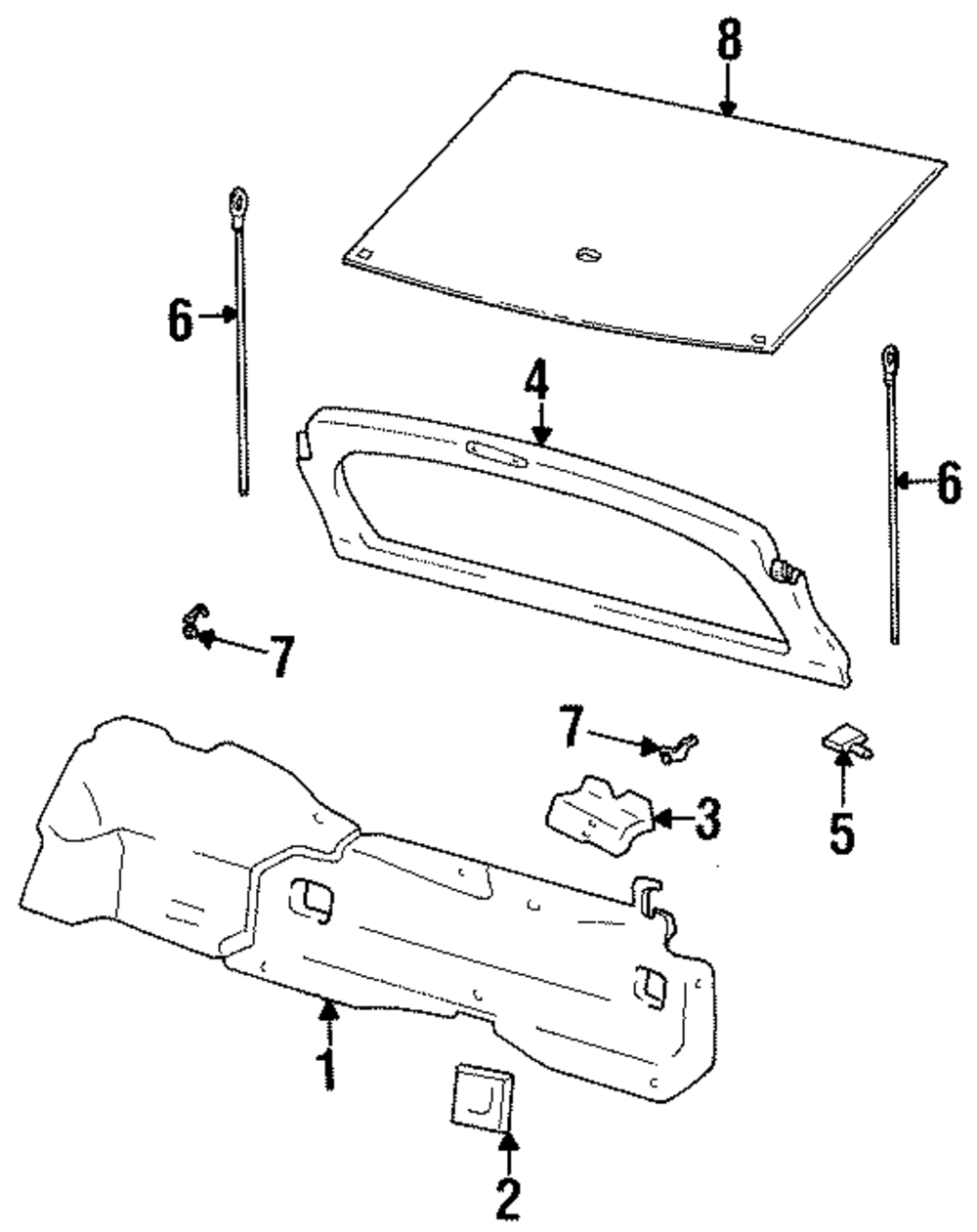 8
6
4
6
7
7
3
5
1
2