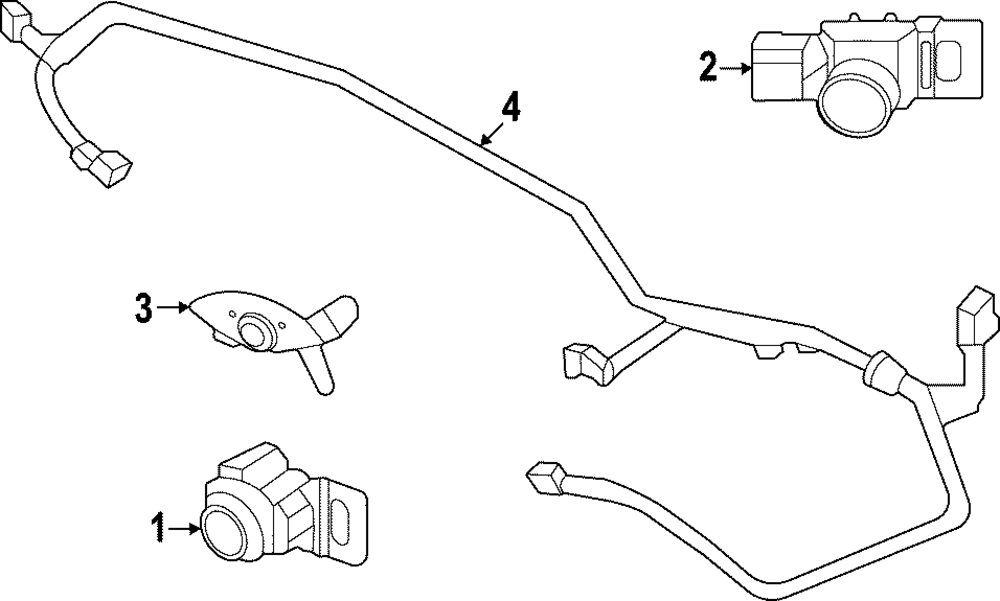 4
2
3
1