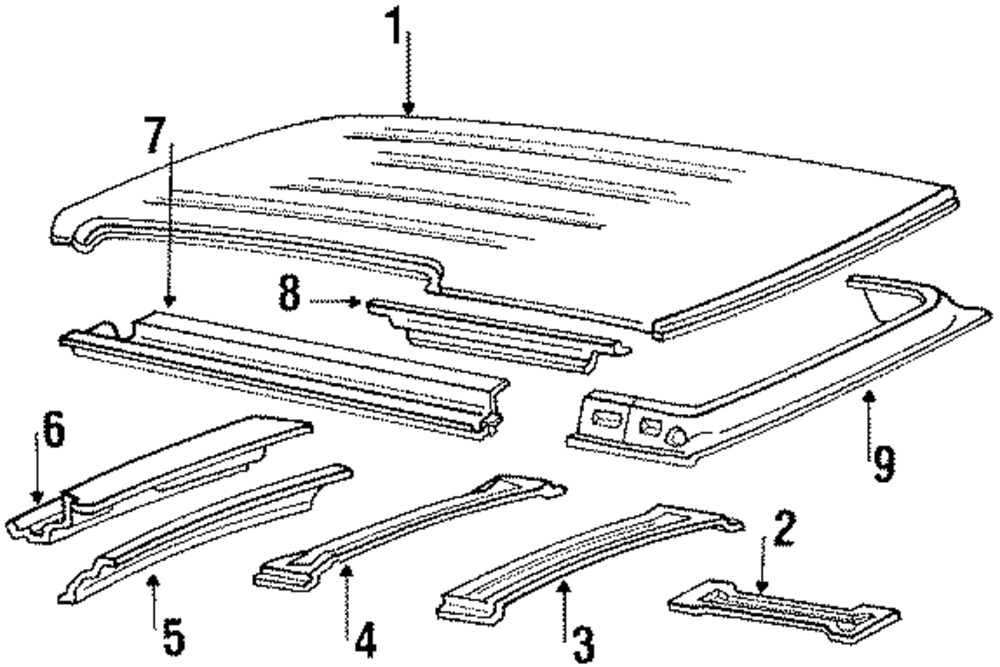 1
7
8
9
6
2
5
4
3