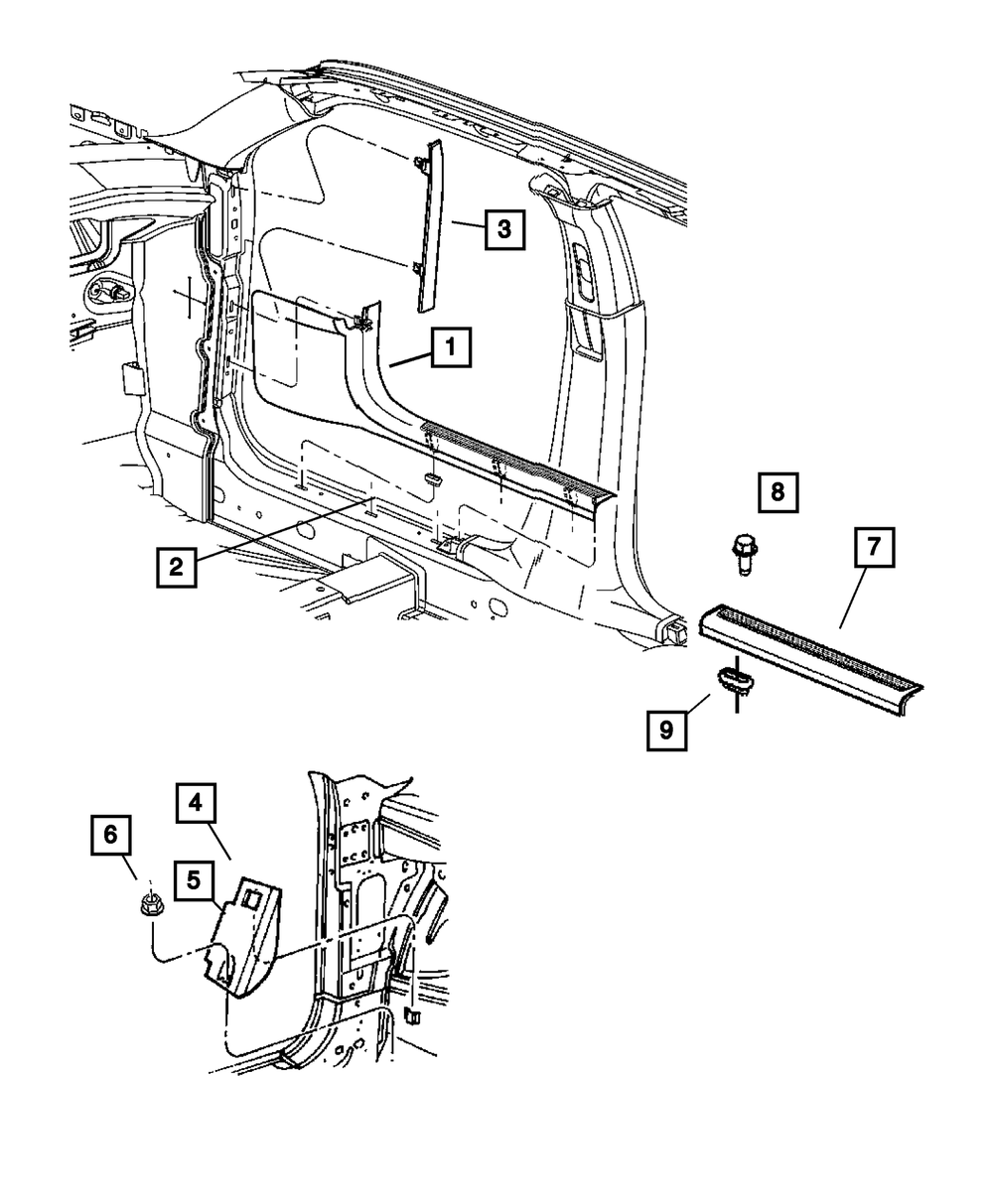 3
1
2
8
7
9
4
6
5