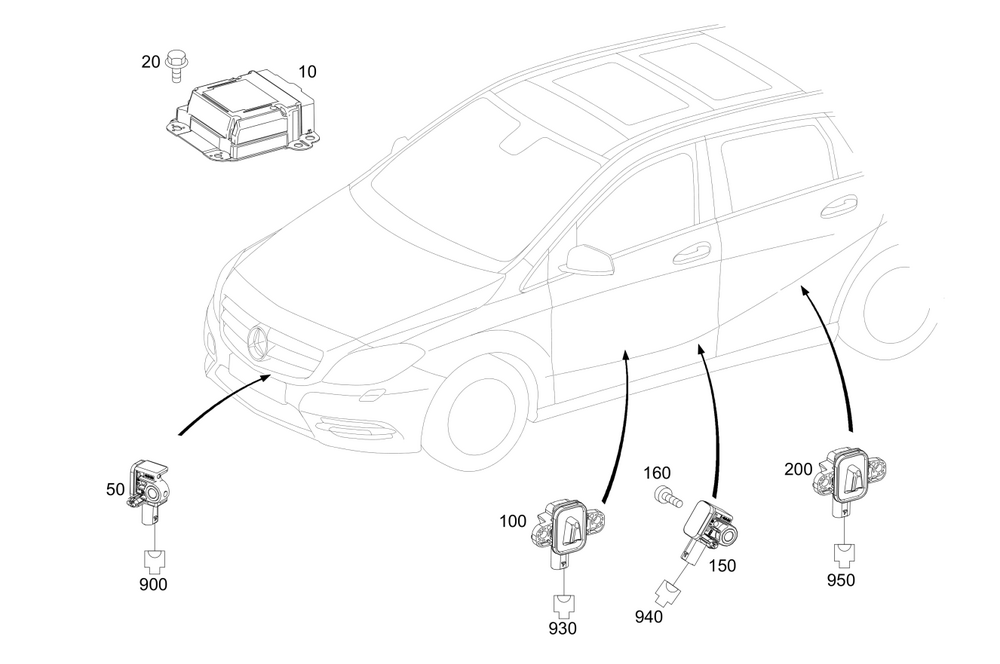 20
10
50
900
100
930
160
150
940
200
950